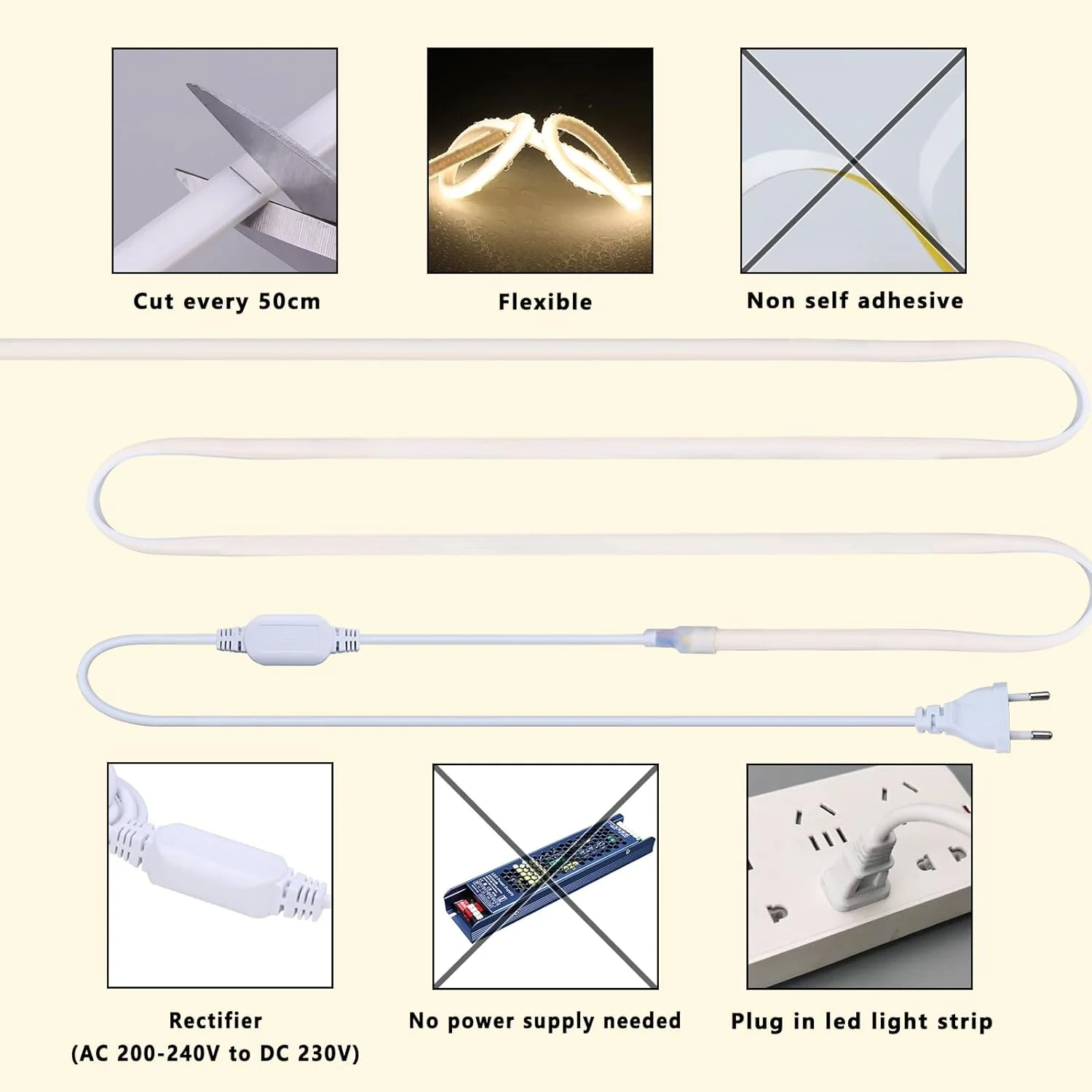 Cut every 50cm

Flexible

Non self adhesive

Rectifier
(AC 200-240V to DC 230V)

No power supply needed

Plug in led light strip