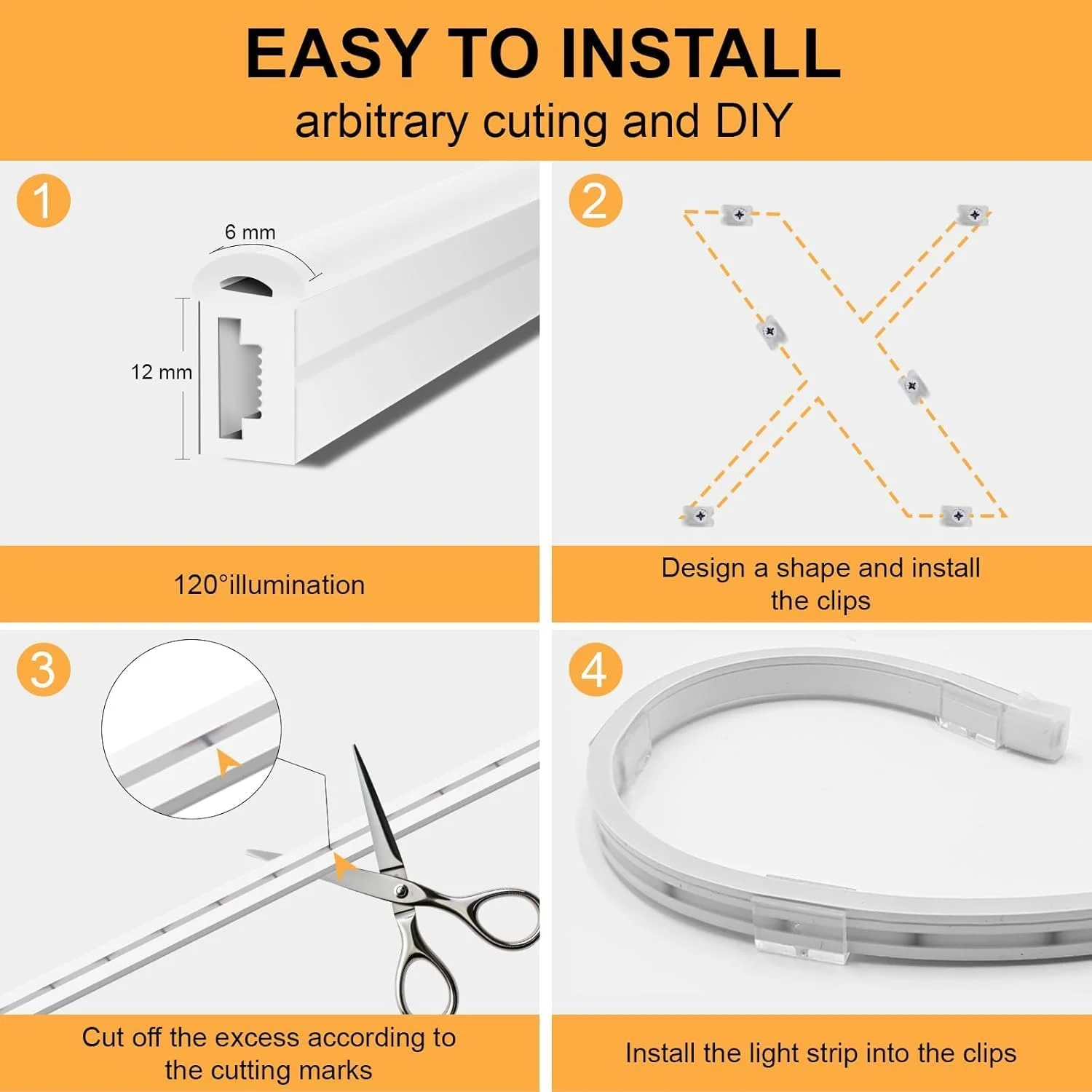 EASY TO INSTALL
arbitrary cuting and DIY

1

6 mm

12 mm

120°illumination

2

Design a shape and install the clips

3

Cut off the excess according to the cutting marks

4

Install the light strip into the clips