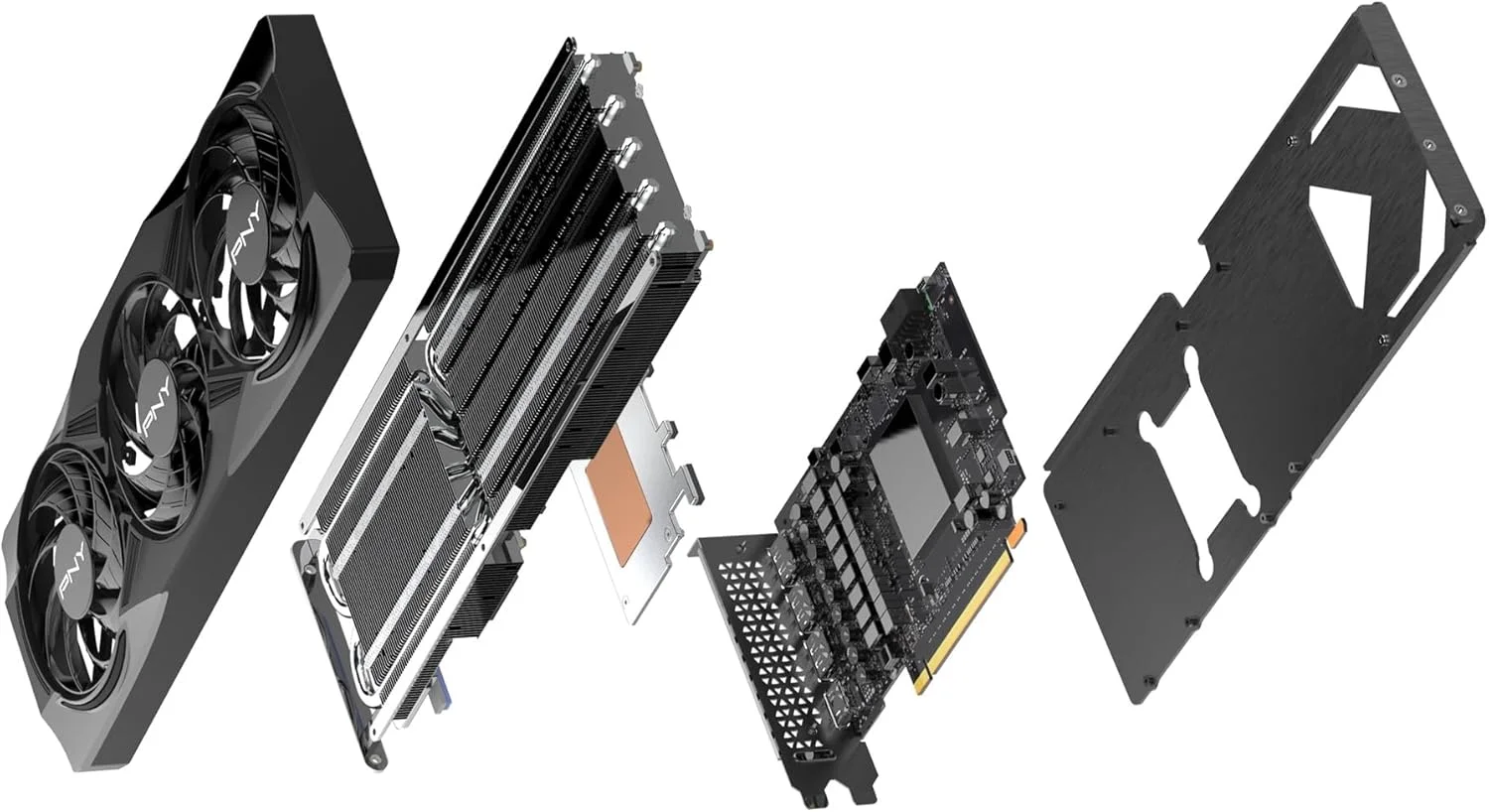 PNY
PNY
PNY