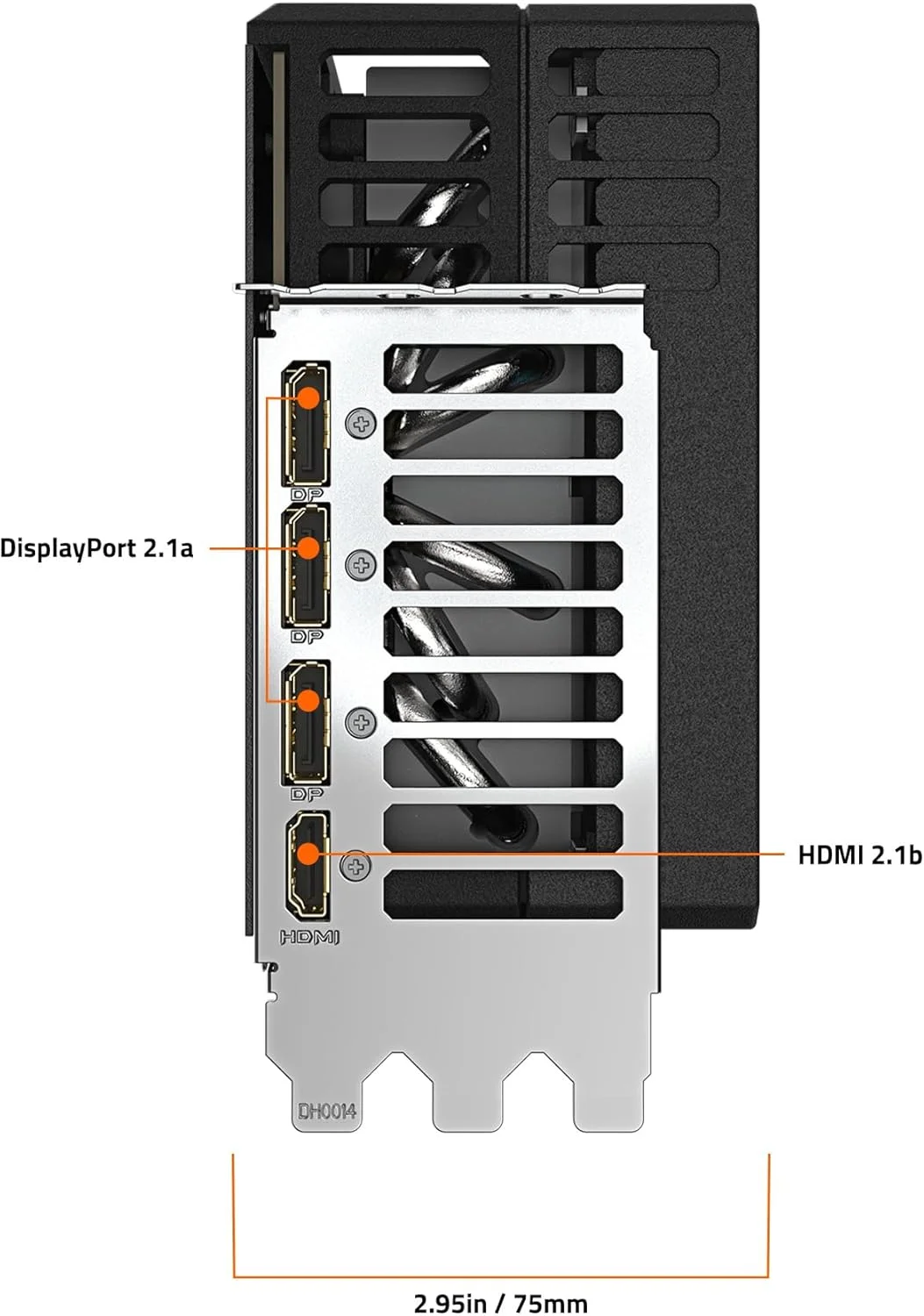 DP

DisplayPort 2.1a

DP

DP

HDMI 2.1b

HDMI

DH0014

2.95in / 75mm