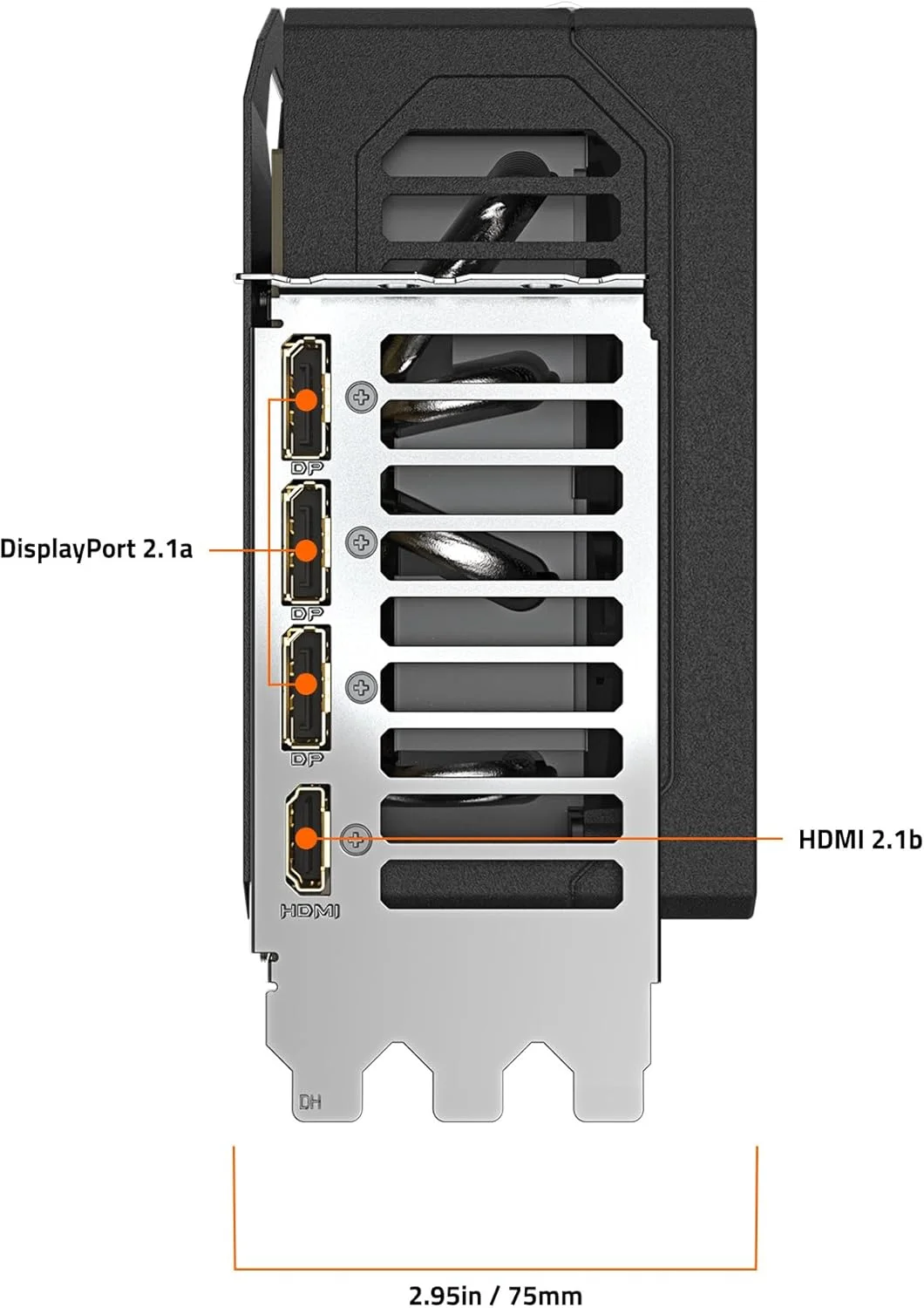 DP
DisplayPort 2.1a
DP
DP
HDMI 2.1b
HDMI
DH
2.95in / 75mm