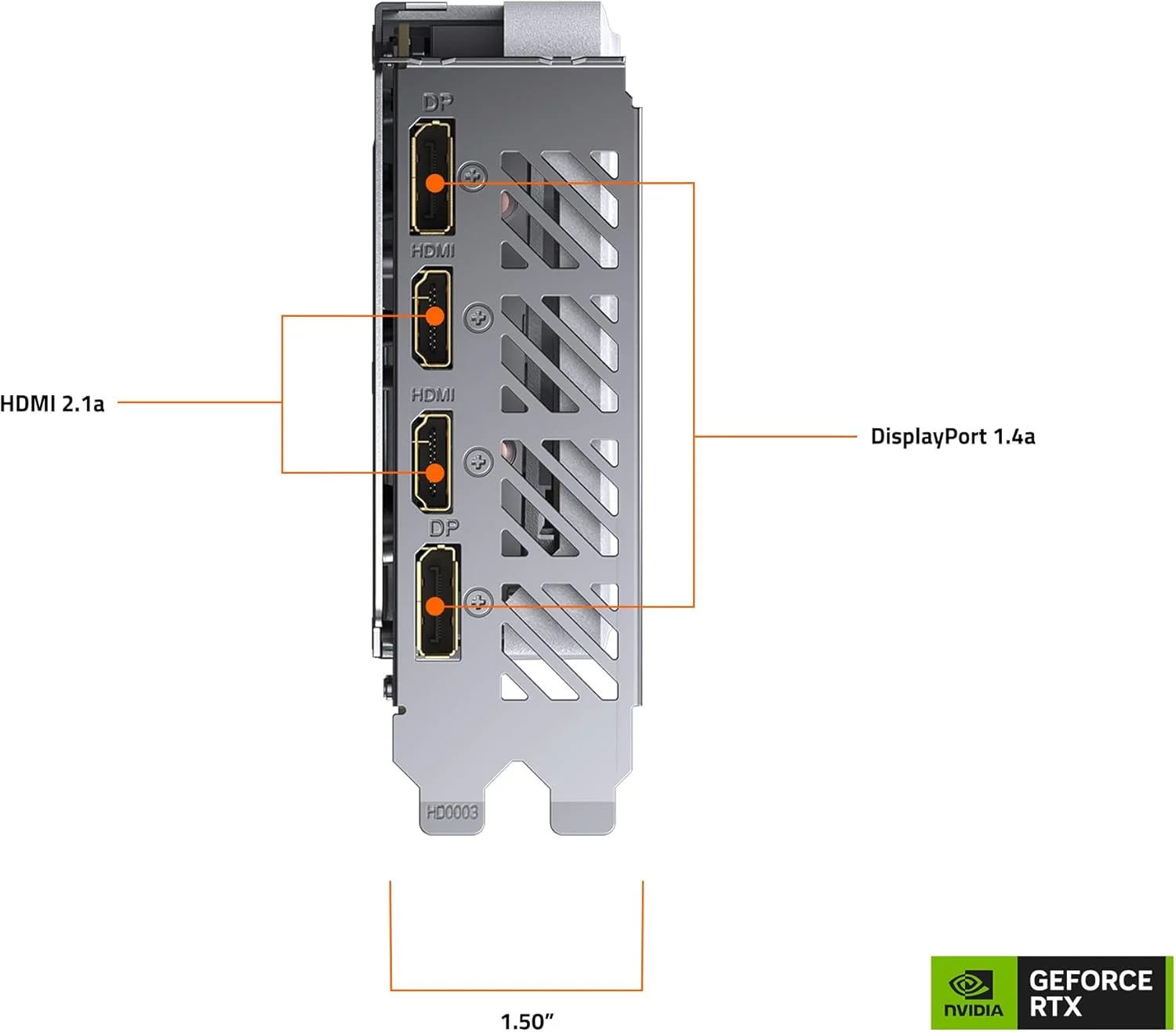 DP

HDMI

HDMI

DP

HDMI 2.1a

DisplayPort 1.4a

HD0003

1.50"

NVIDIA

GEFORCE RTX