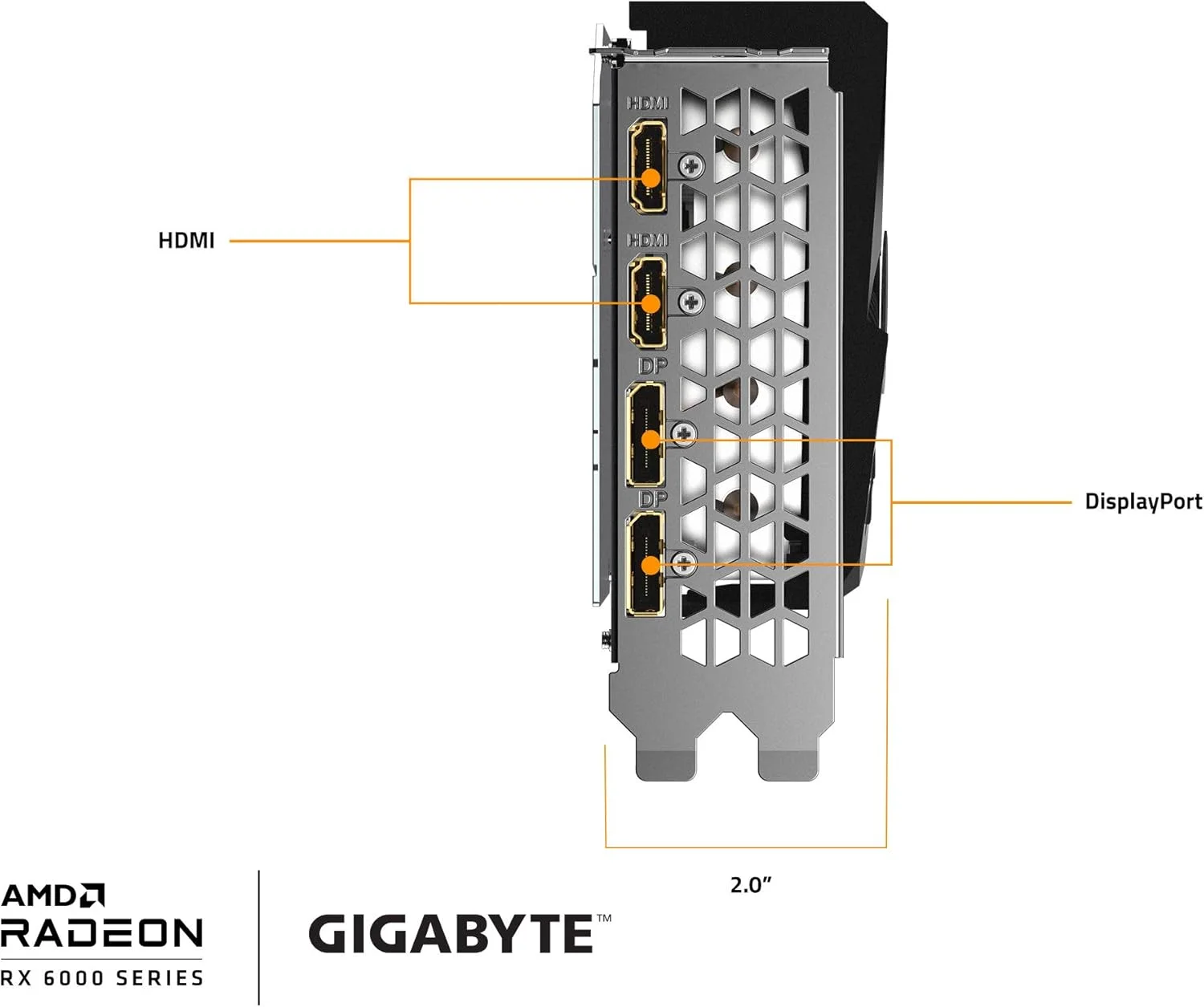 HDMI
HDMI
HDMI
DP
DP
DisplayPort
2.0"
AMD
RADEON
RX 6000 SERIES
GIGABYTE™