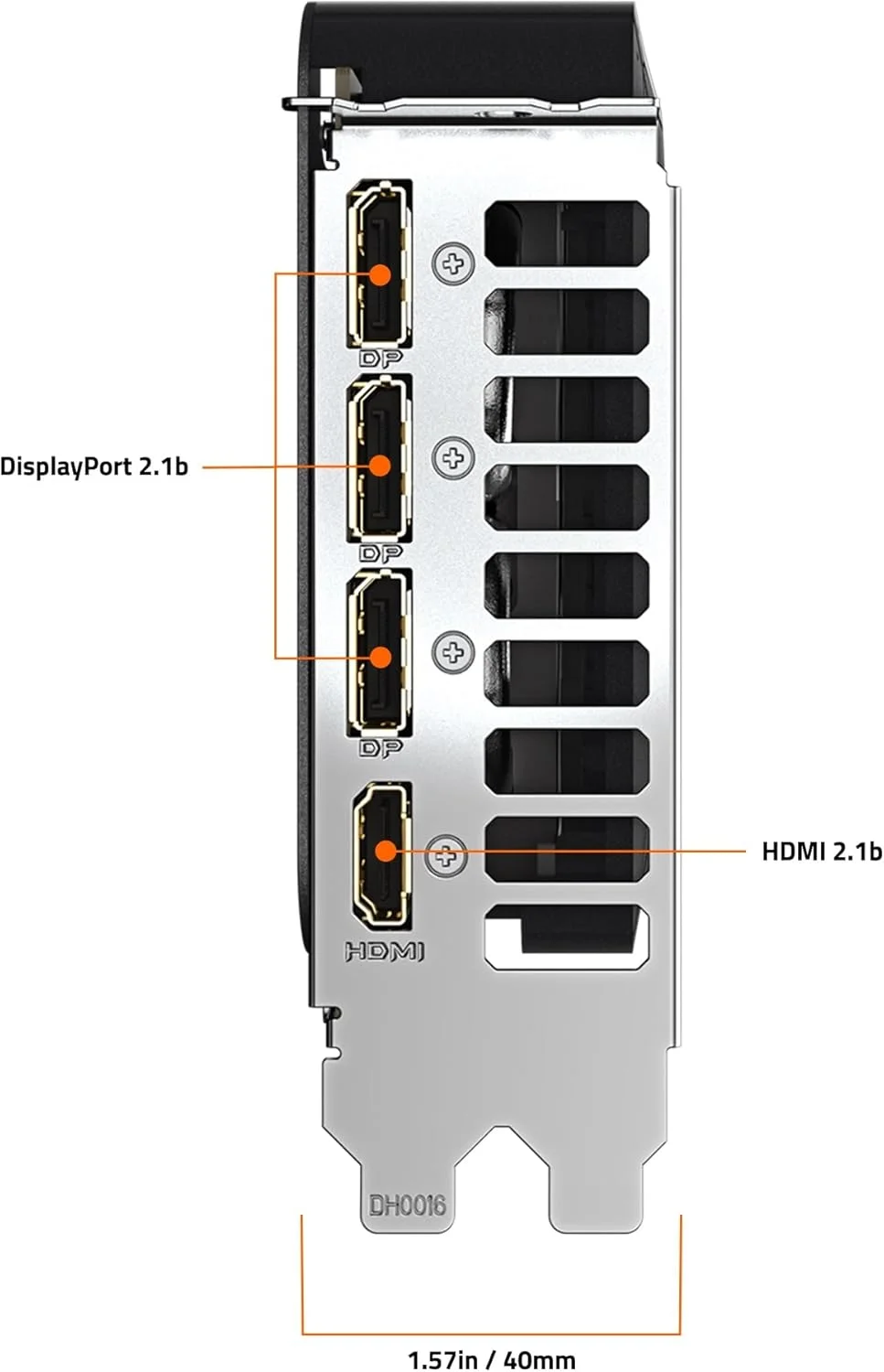 DP
DisplayPort 2.1b
DP
DP
HDMI 2.1b
HDMI
DH0016
1.57in / 40mm