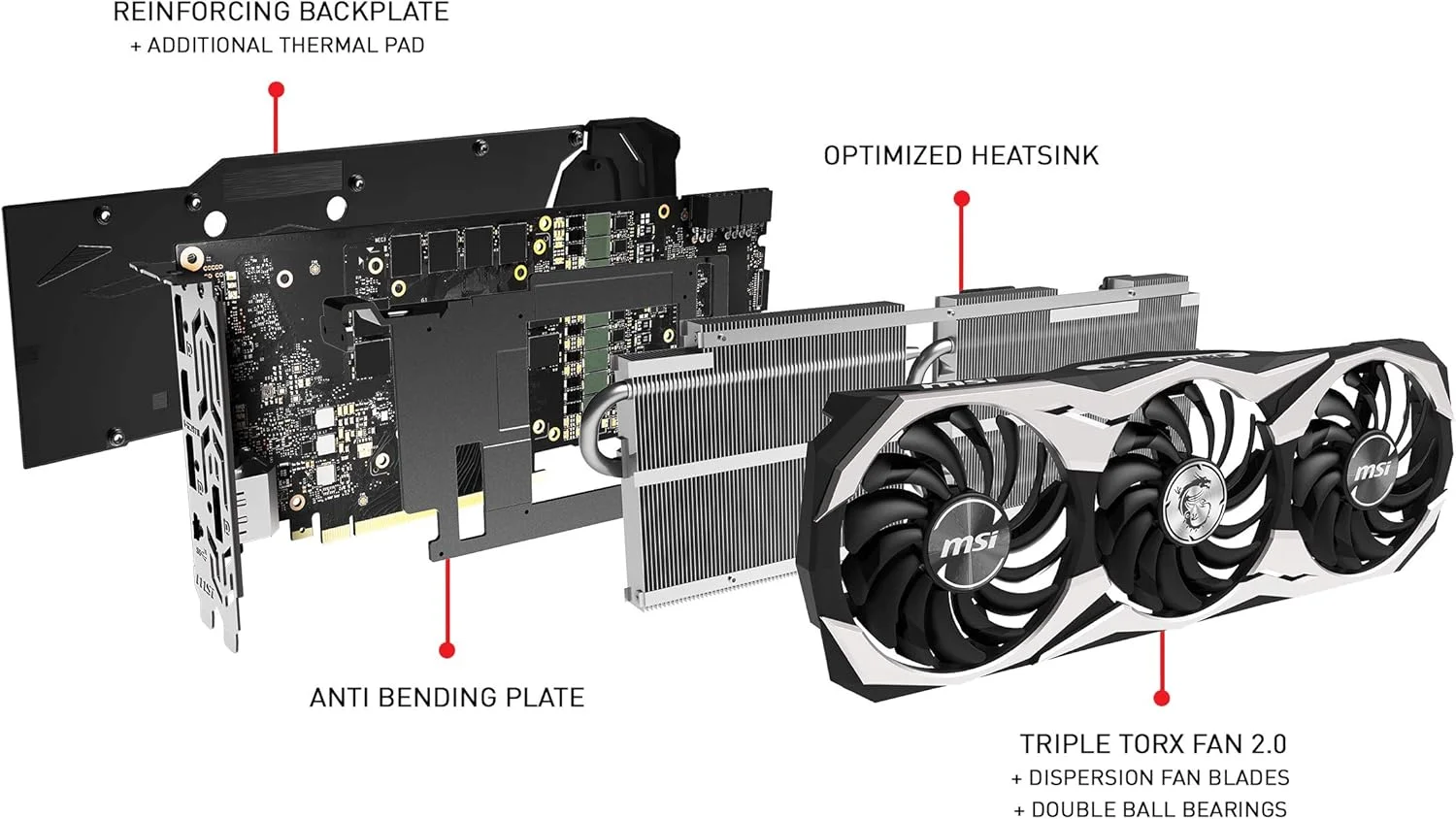 REINFORCING BACKPLATE
+ ADDITIONAL THERMAL PAD

OPTIMIZED HEATSINK

msi

msi

ANTI BENDING PLATE

TRIPLE TORX FAN 2.0
+ DISPERSION FAN BLADES
+ DOUBLE BALL BEARINGS