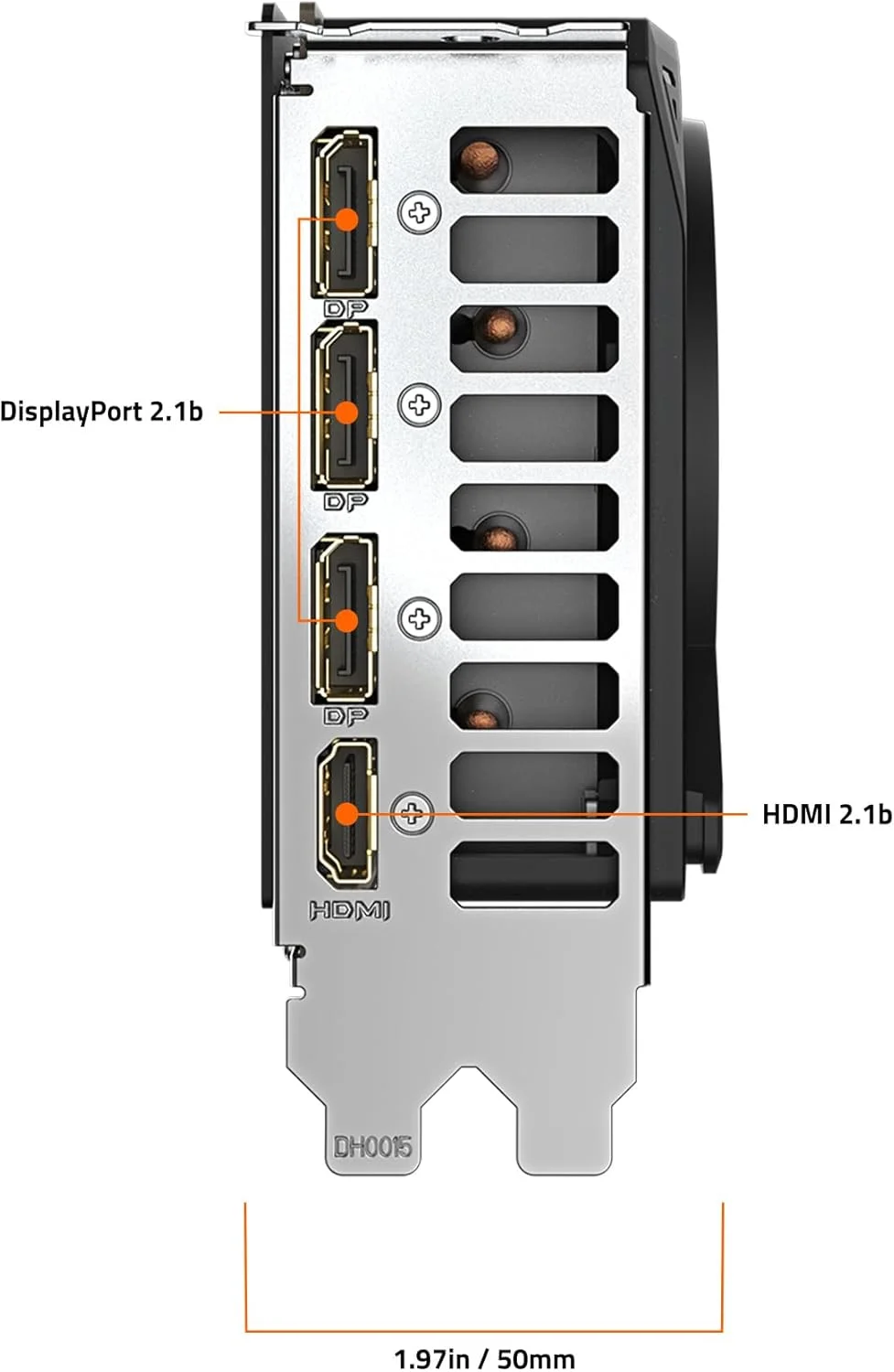 DP

DisplayPort 2.1b

DP

DP

HDMI 2.1b

HDMI

DH0015

1.97in / 50mm