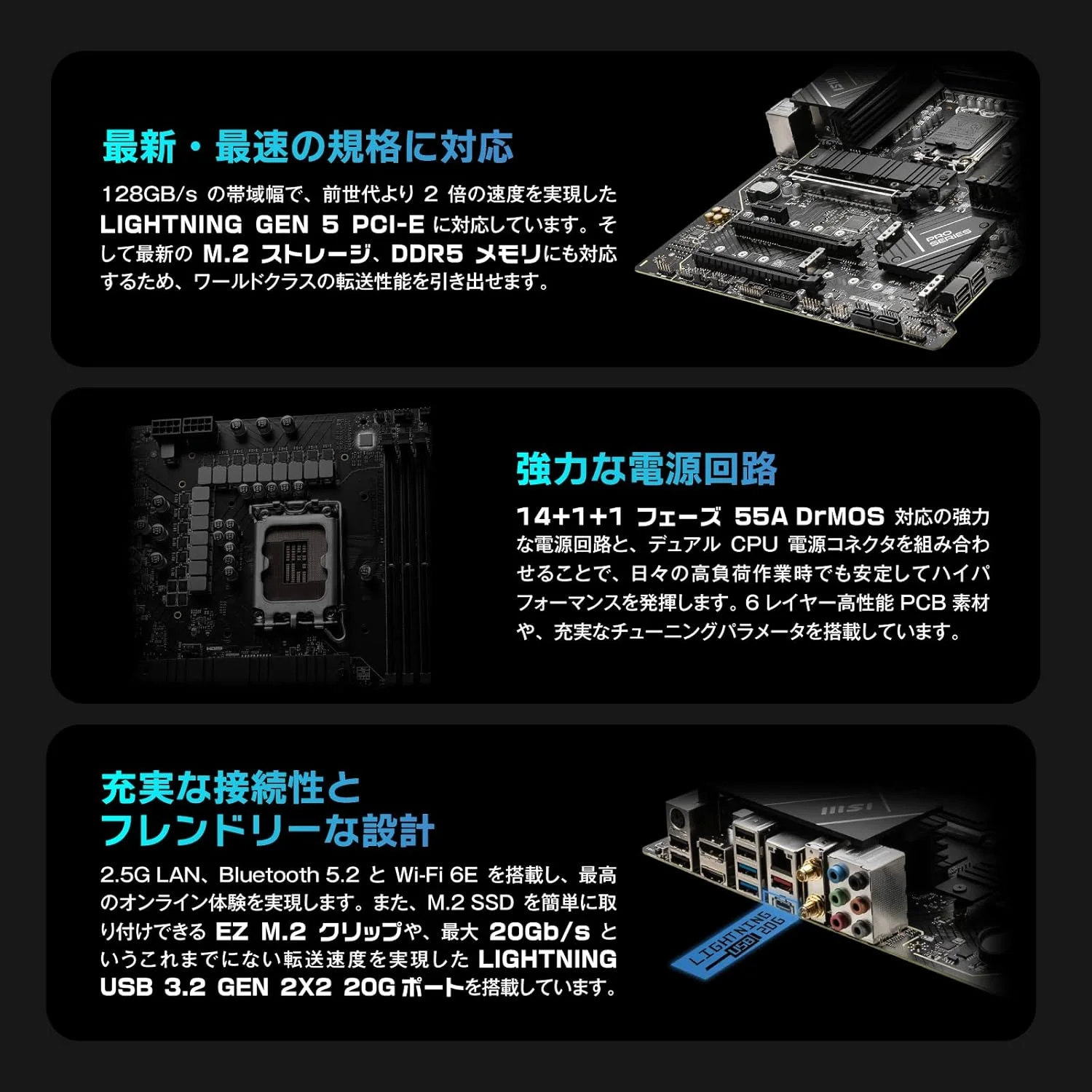 最新・最速の規格に対応

128GB/s の帯域幅で、前世代より 2 倍の速度を実現した LIGHTNING GEN 5 PCI-E に対応しています。そして最新の M.2 ストレージ、DDR5 メモリにも対応するため、ワールドクラスの転送性能を引き出せます。

PRO SERIES

強力な電源回路

14+1+1 フェーズ 55A DrMOS 対応の強力な電源回路と、デュアル CPU 電源コネクタを組み合わせることで、日々の高負荷作業時でも安定してハイパフォーマンスを発揮します。6 レイヤー高性能 PCB 素材や、充実なチューニングパラメータを搭載しています。

充実な接続性と
フレンドリーな設計

2.5G LAN、Bluetooth 5.2 と Wi-Fi 6E を搭載し、最高のオンライン体験を実現します。また、M.2 SSD を簡単に取り付けできる EZ M.2 クリップや、最大 20Gb/s というこれまでにない転送速度を実現した LIGHTNING USB 3.2 GEN 2X2 20G ポートを搭載しています。

msi

LIGHTNING USB 20G