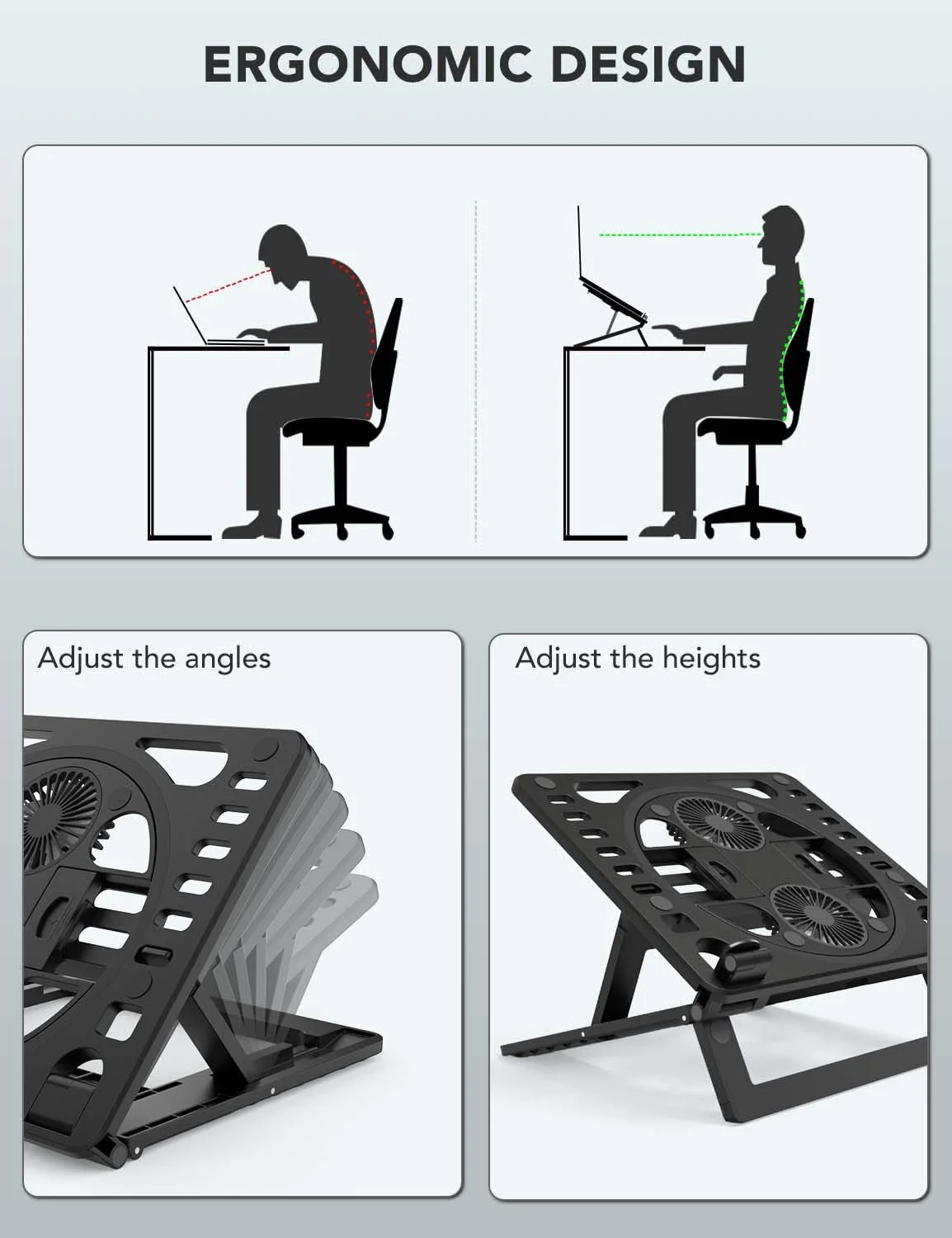 ERGONOMIC DESIGN

Adjust the angles

Adjust the heights