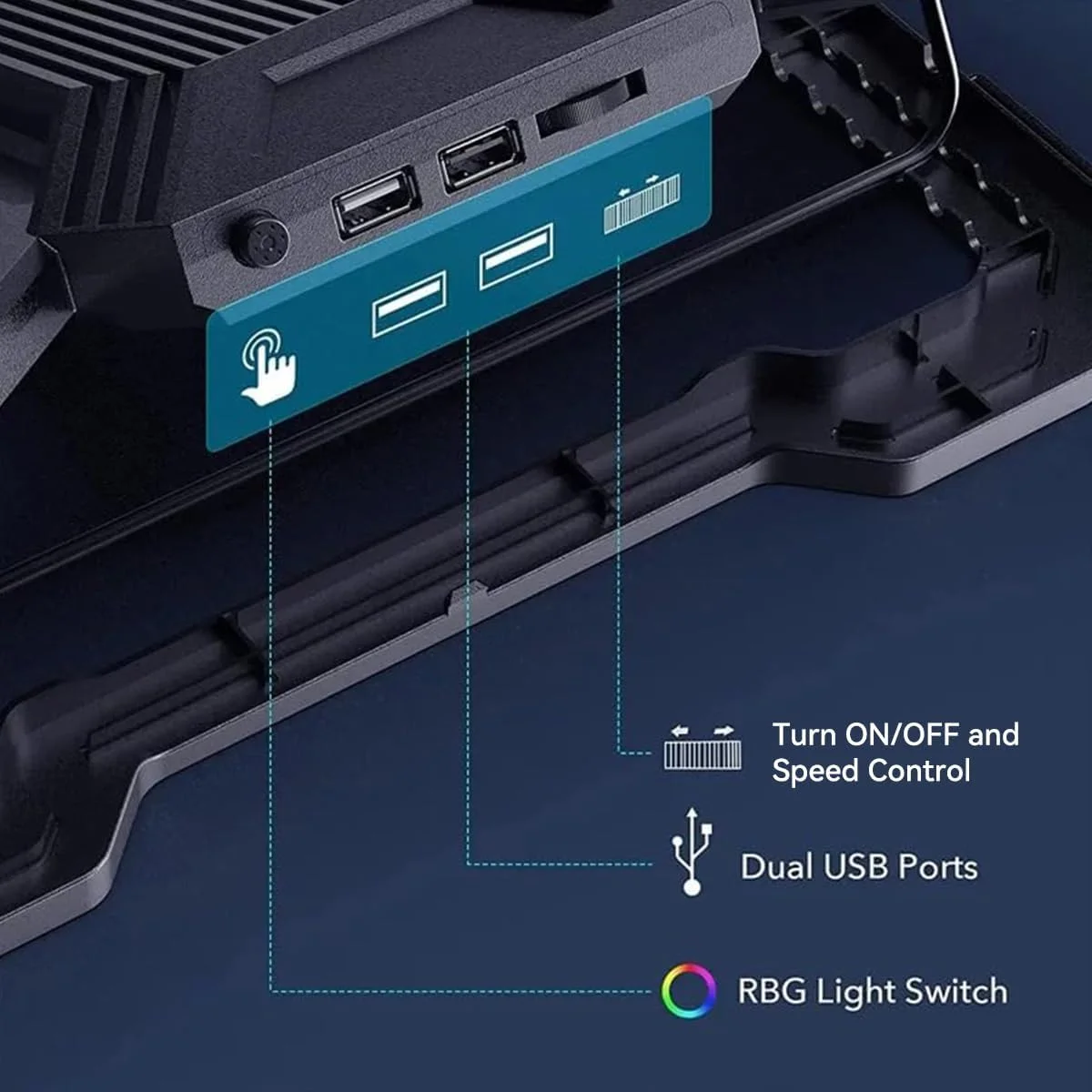 Turn ON/OFF and Speed Control

Dual USB Ports

RBG Light Switch