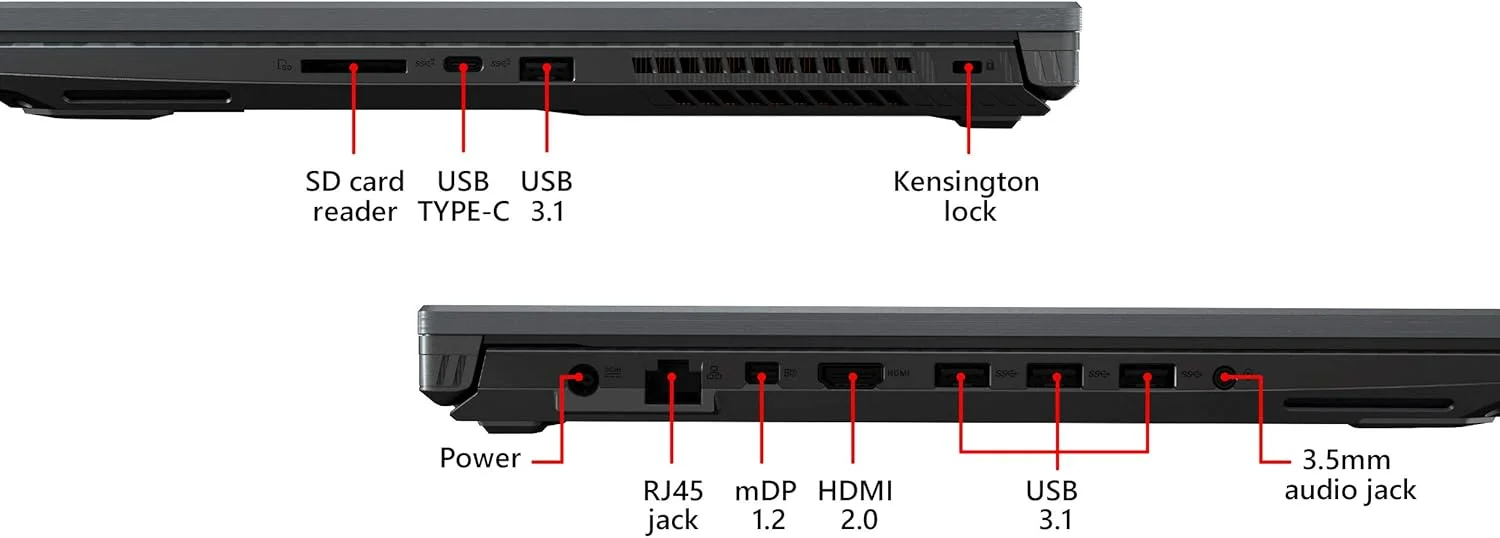 SD card reader

USB TYPE-C

USB 3.1

Kensington lock

Power

RJ45 jack

mDP 1.2

HDMI 2.0

USB 3.1

3.5mm audio jack