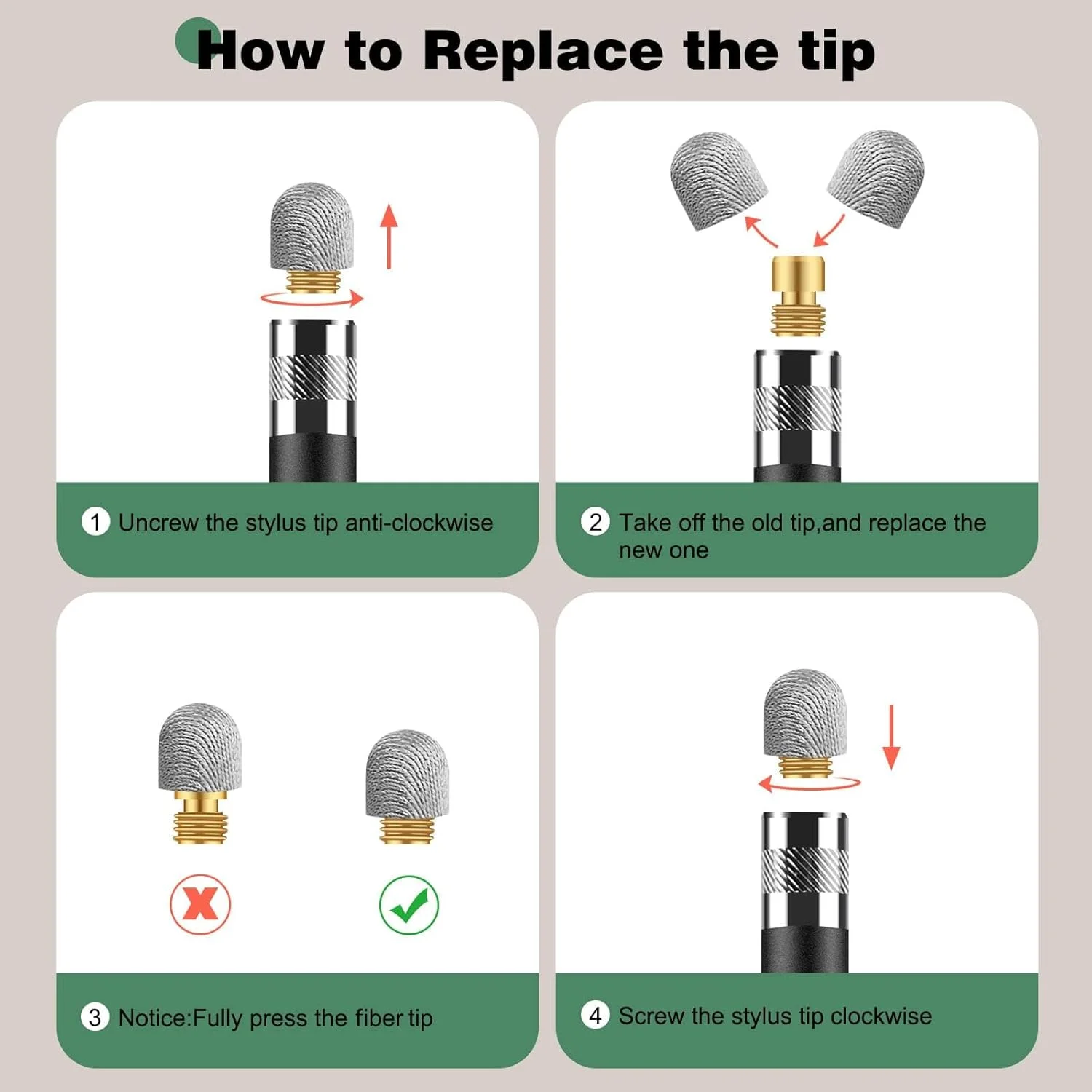 How to Replace the tip

1 Uncrew the stylus tip anti-clockwise

2 Take off the old tip,and replace the new one

3 Notice:Fully press the fiber tip

4 Screw the stylus tip clockwise