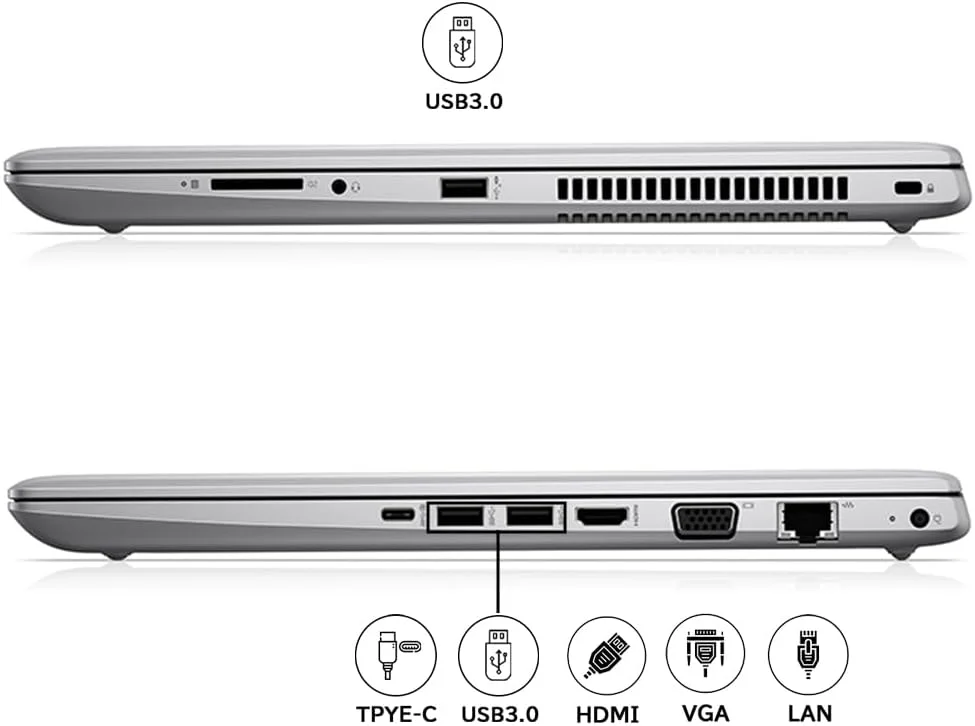 USB3.0

TPYE-C USB3.0 HDMI VGA LAN