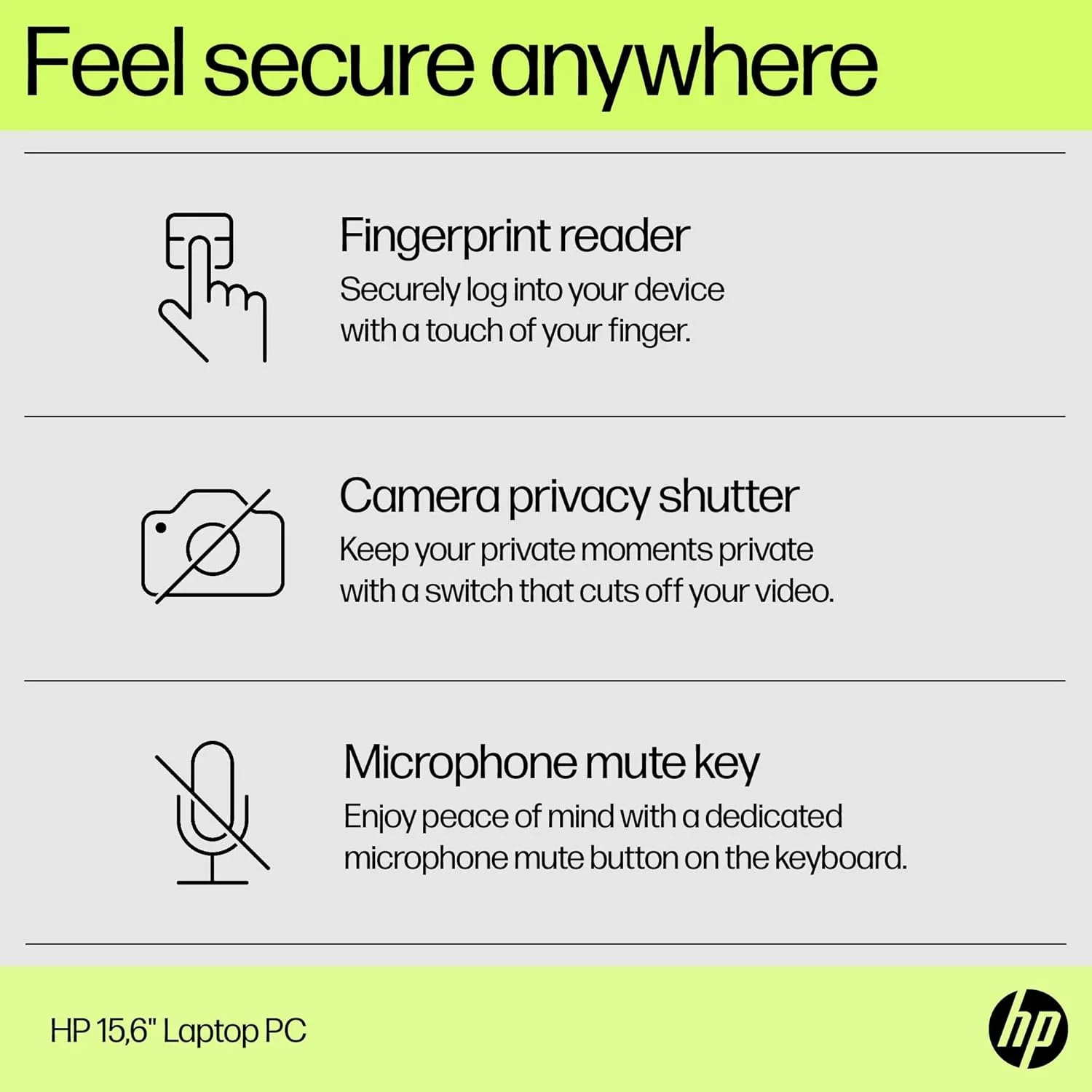 Feel secure anywhere

Fingerprint reader
Securely log into your device with a touch of your finger.

Camera privacy shutter
Keep your private moments private with a switch that cuts off your video.

Microphone mute key
Enjoy peace of mind with a dedicated microphone mute button on the keyboard.

HP 15,6" Laptop PC

hp