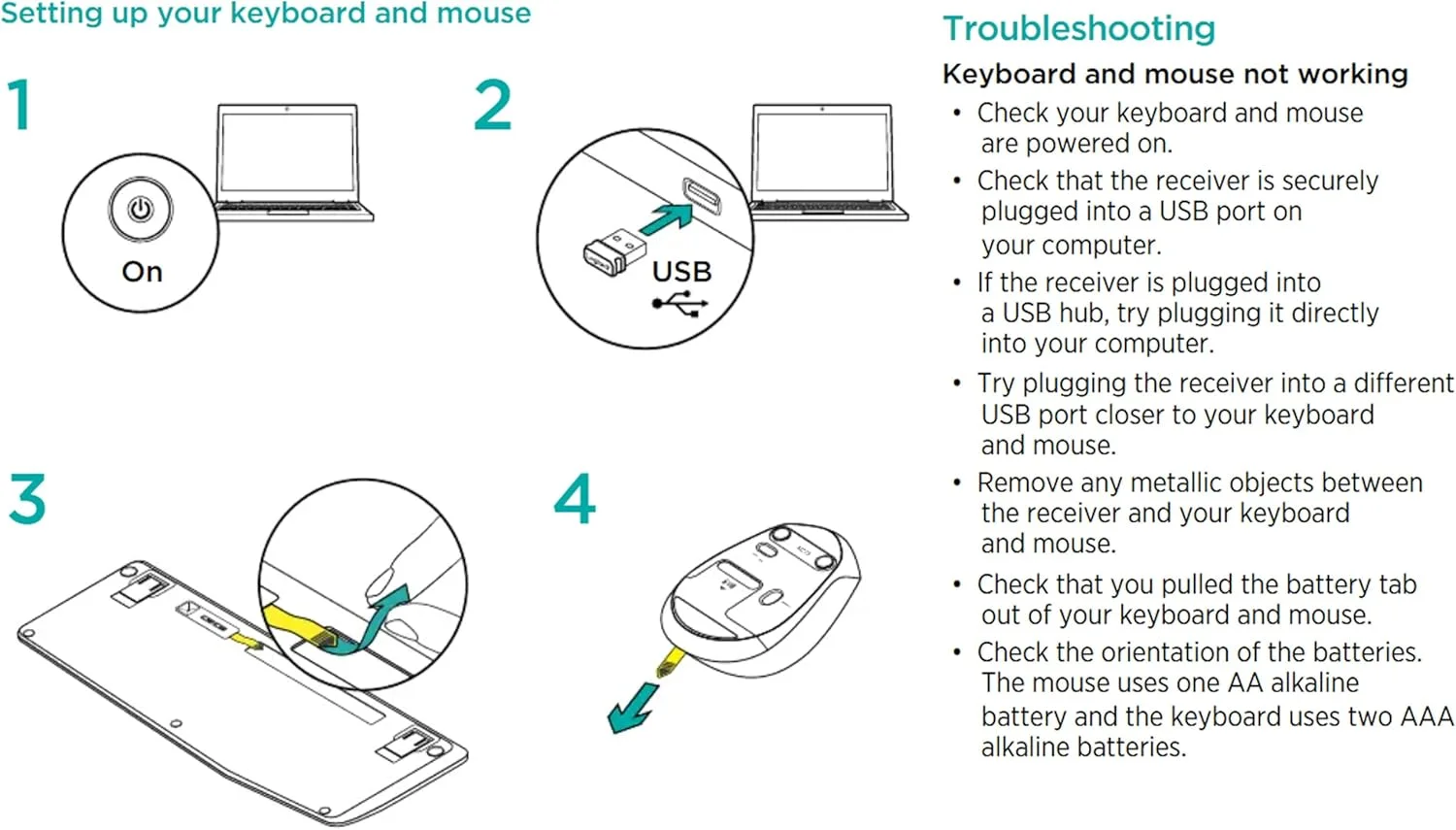 Setting up your keyboard and mouse

1

On

2

USB

3

4

Troubleshooting

Keyboard and mouse not working

• Check your keyboard and mouse are powered on.

• Check that the receiver is securely plugged into a USB port on your computer.

• If the receiver is plugged into a USB hub, try plugging it directly into your computer.

• Try plugging the receiver into a different USB port closer to your keyboard and mouse.

• Remove any metallic objects between the receiver and your keyboard and mouse.

• Check that you pulled the battery tab out of your keyboard and mouse.

• Check the orientation of the batteries. The mouse uses one AA alkaline battery and the keyboard uses two AAA alkaline batteries.