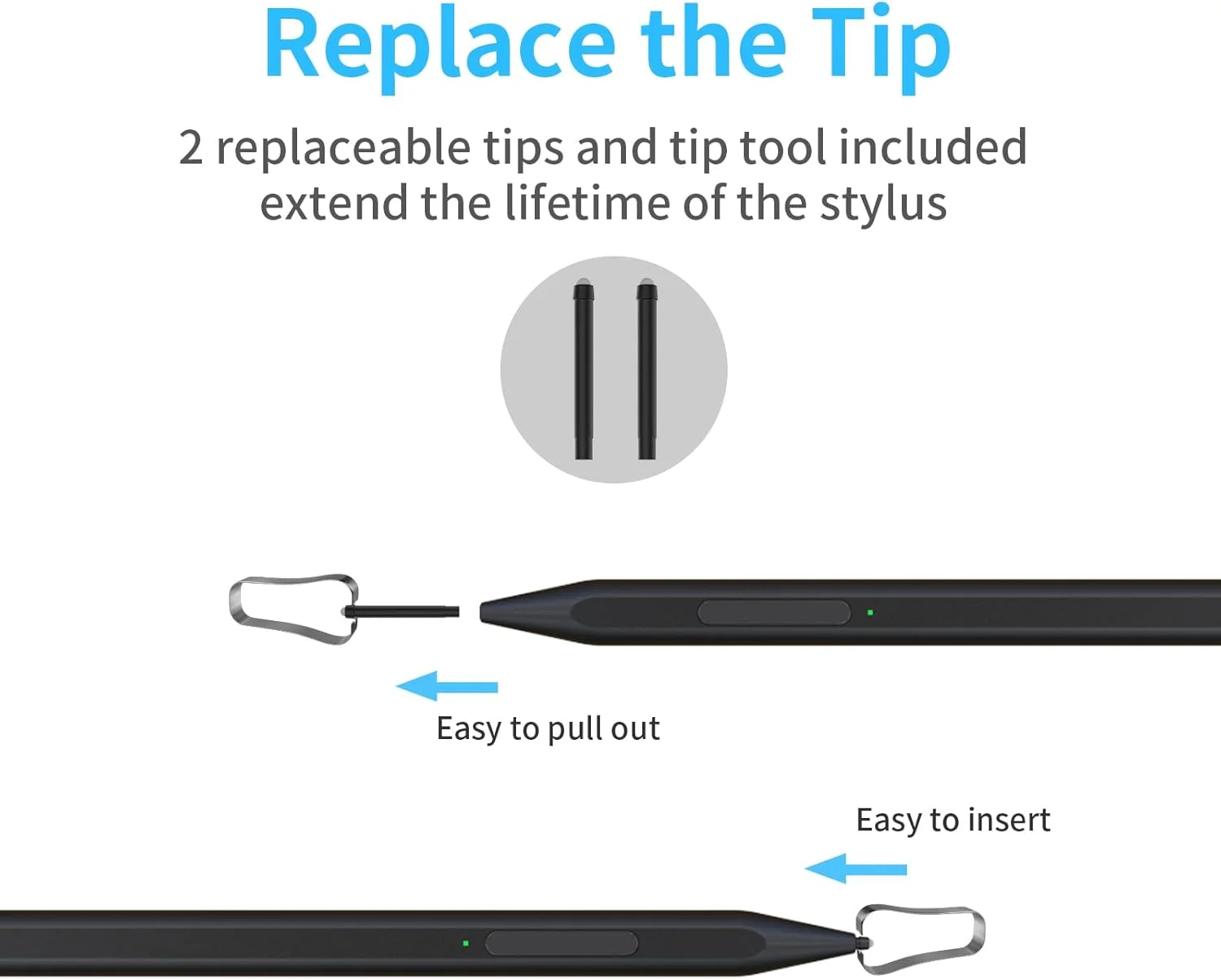 Replace the Tip

2 replaceable tips and tip tool included extend the lifetime of the stylus

Easy to pull out

Easy to insert