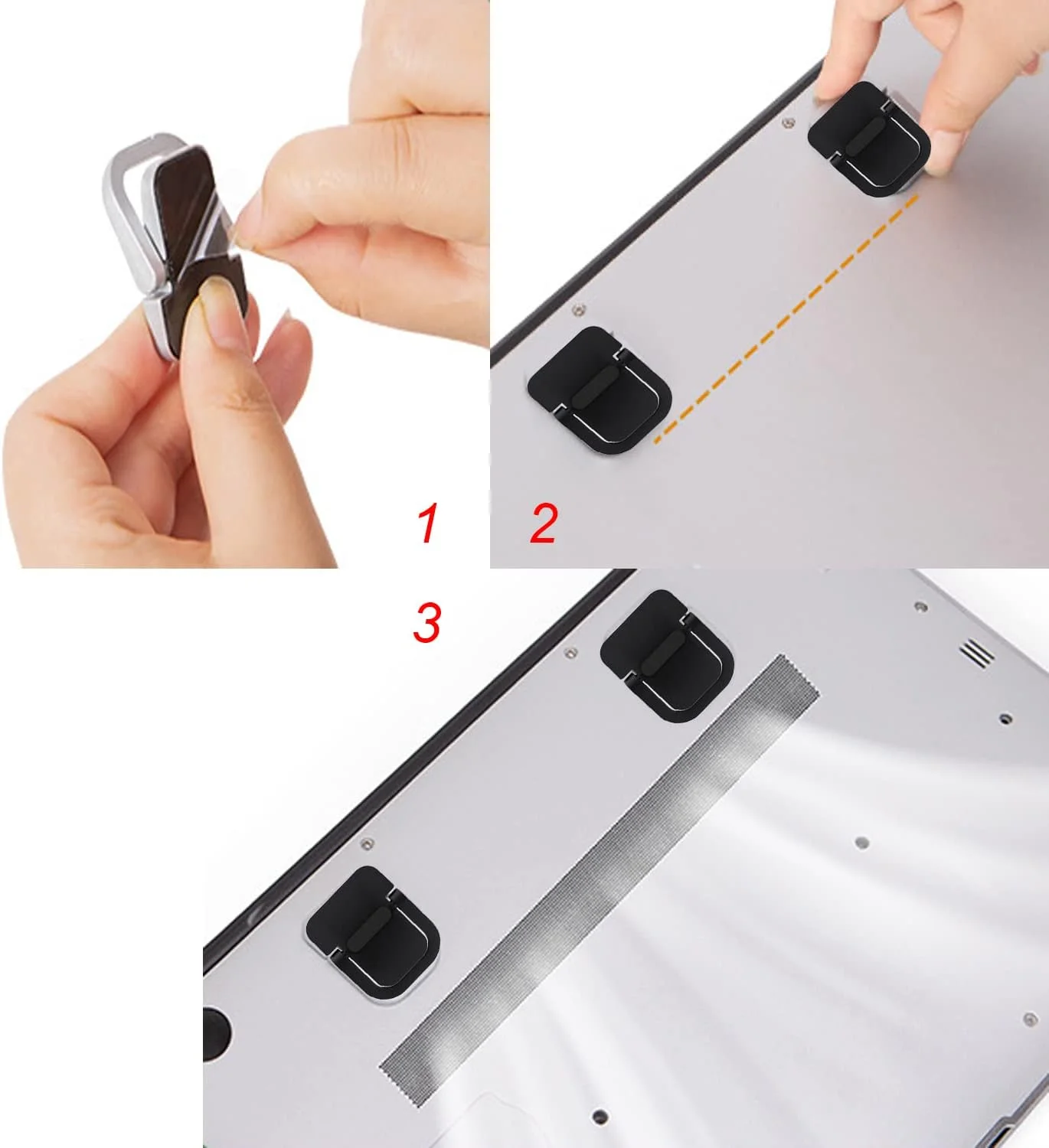 1

2

3