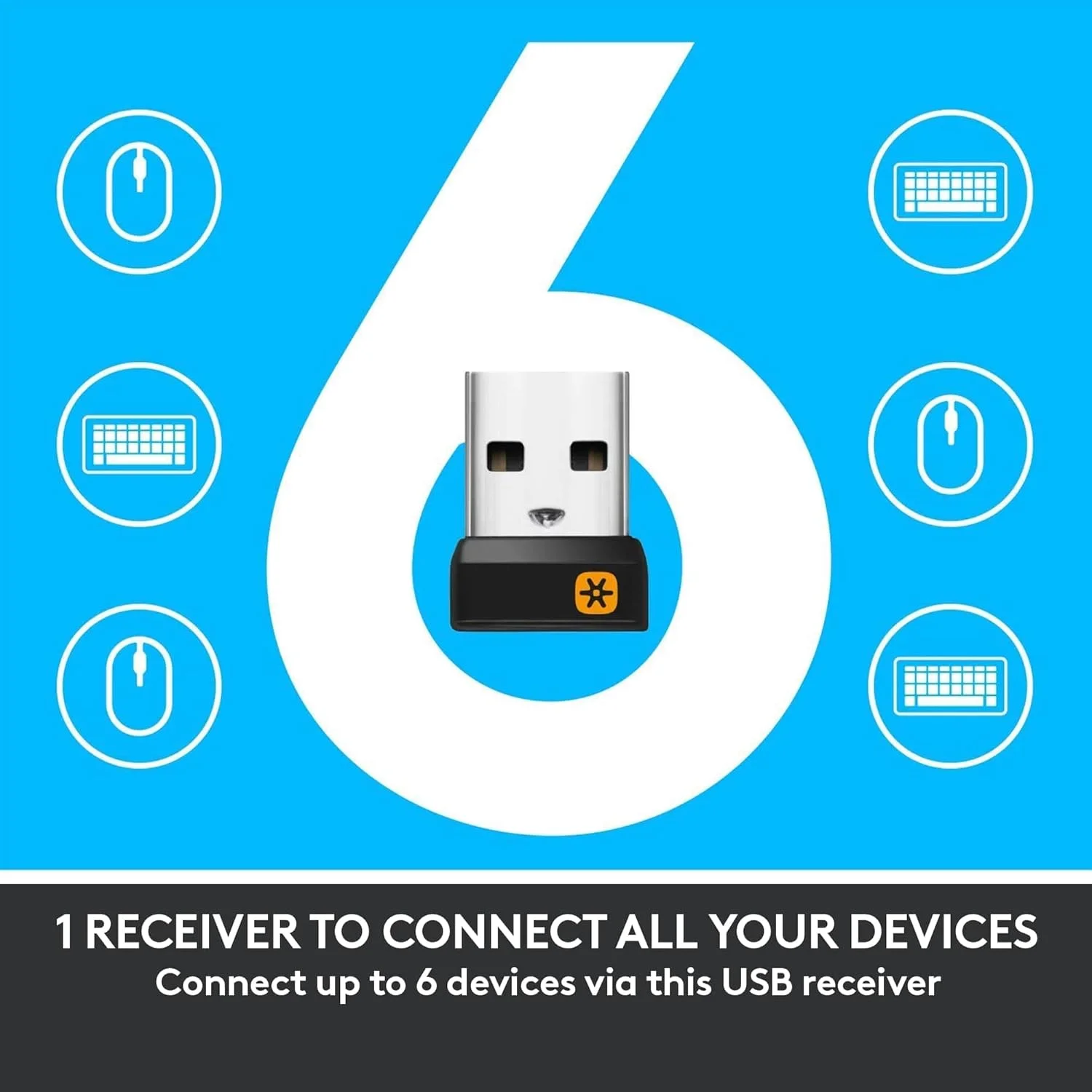 6

1 RECEIVER TO CONNECT ALL YOUR DEVICES
Connect up to 6 devices via this USB receiver