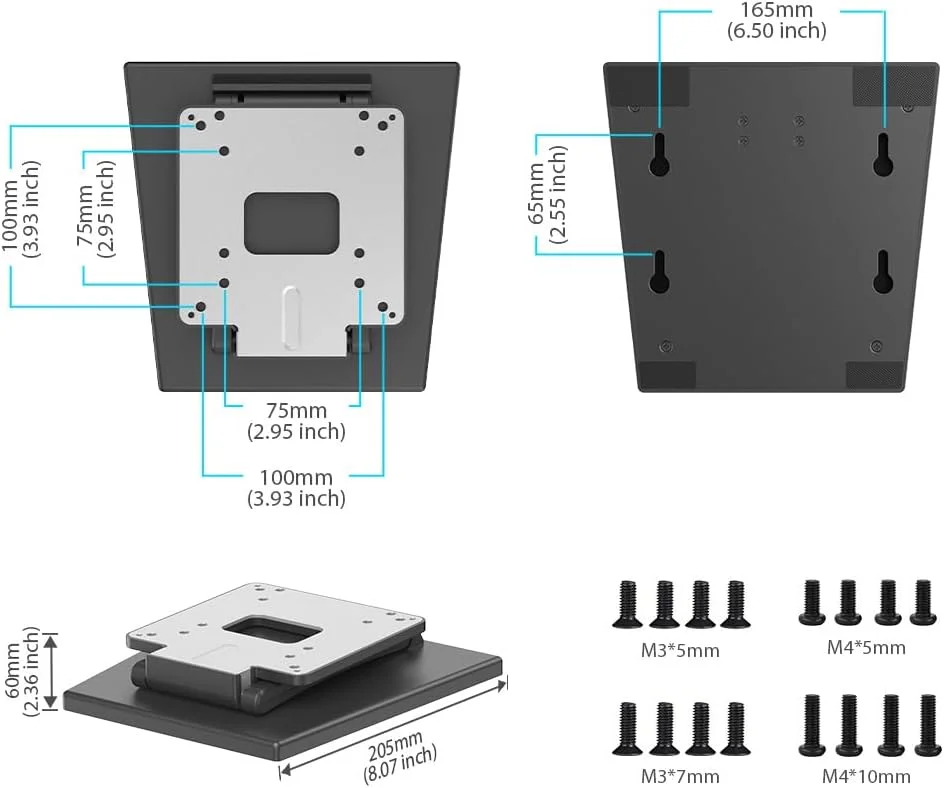 100mm
(3.93 inch)

75mm
(2.95 inch)

75mm
(2.95 inch)

100mm
(3.93 inch)

165mm
(6.50 inch)

65mm
(2.55 inch)

60mm
(2.36 inch)

205mm
(8.07 inch)

M3*5mm

M4*5mm

M3*7mm

M4*10mm