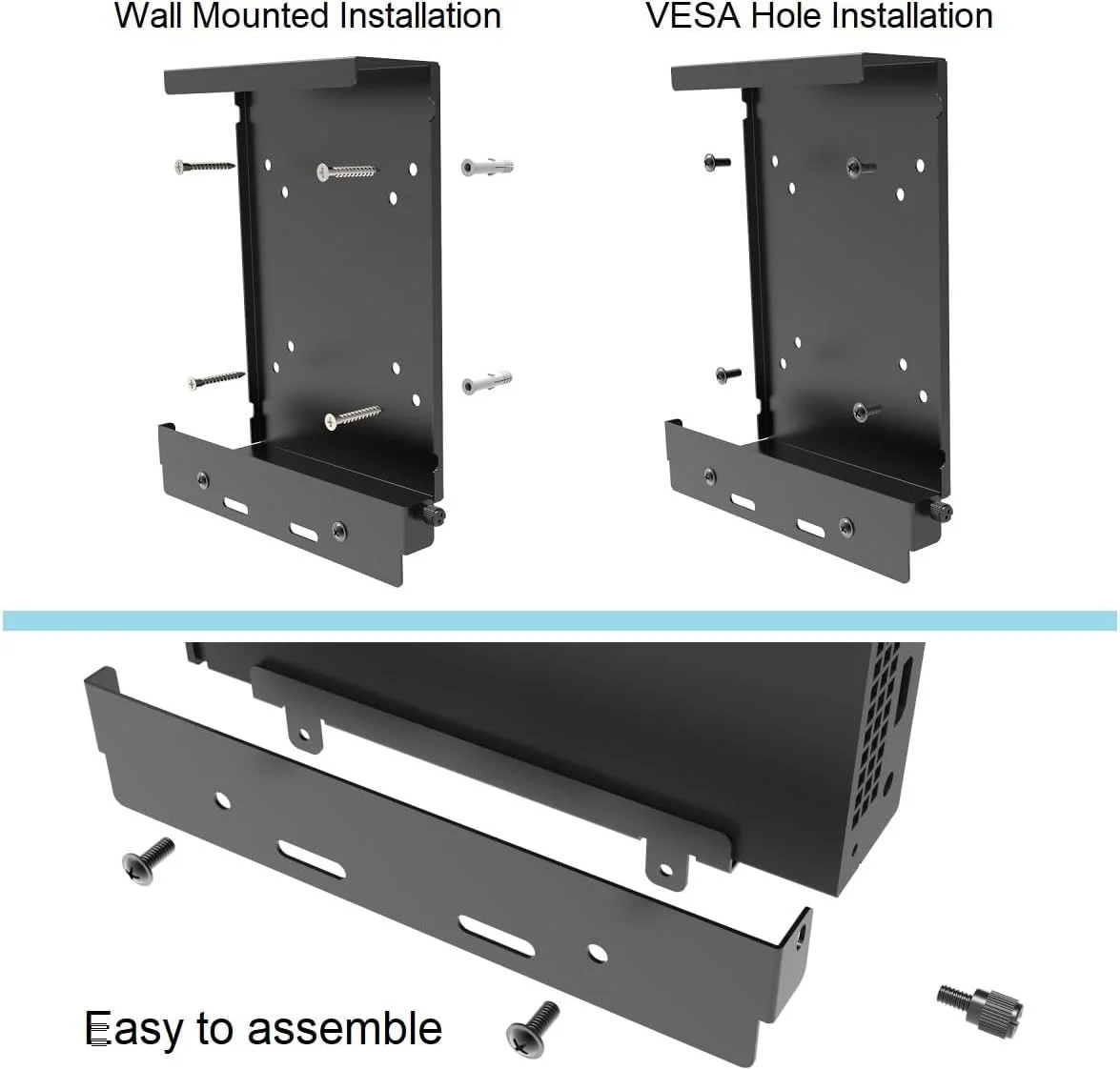 Wall Mounted Installation

VESA Hole Installation

Easy to assemble