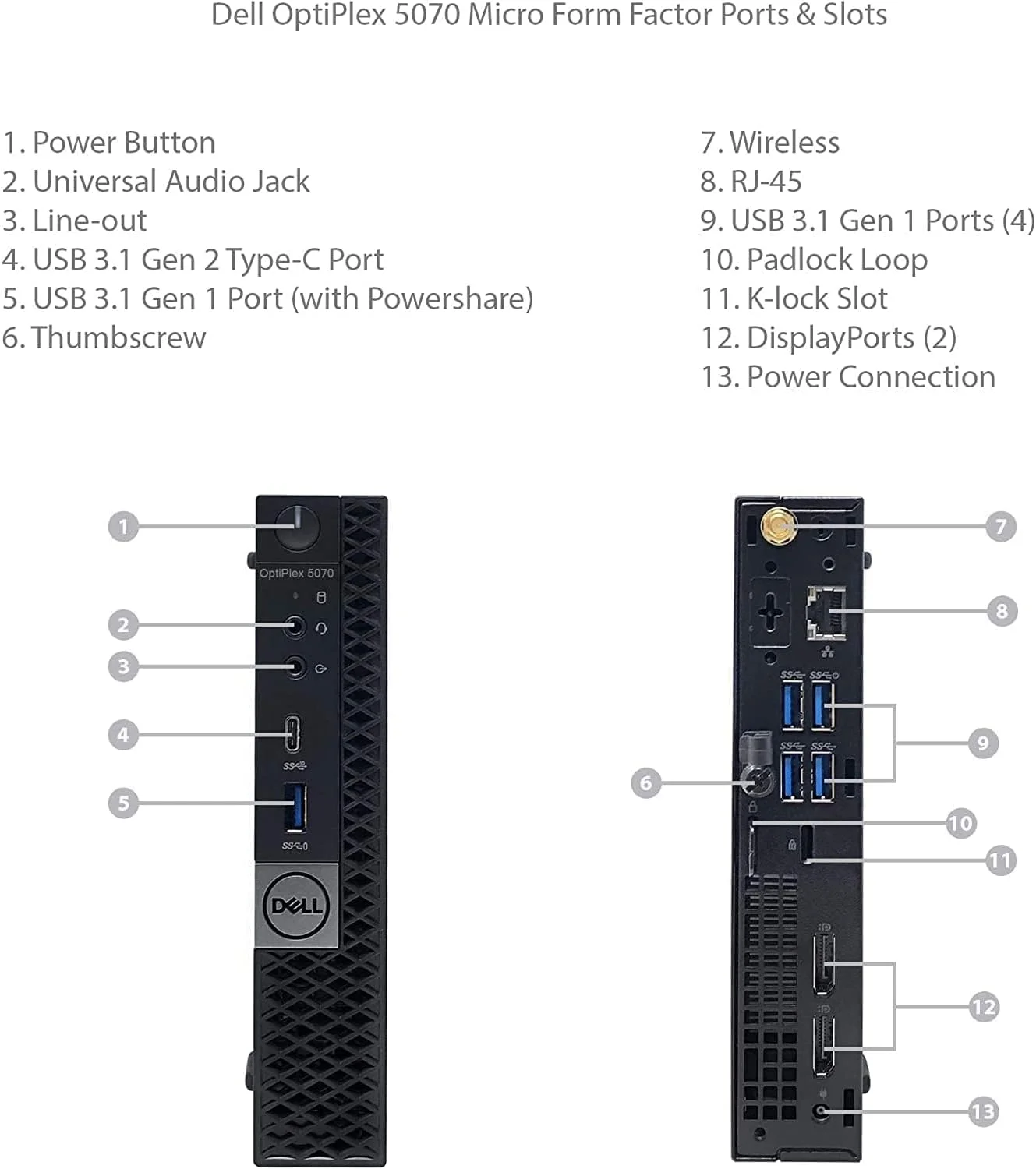 Dell OptiPlex 5070 Micro Form Factor Ports & Slots

1. Power Button
2. Universal Audio Jack
3. Line-out
4. USB 3.1 Gen 2 Type-C Port
5. USB 3.1 Gen 1 Port (with Powershare)
6. Thumbscrew

7. Wireless
8. RJ-45
9. USB 3.1 Gen 1 Ports (4)
10. Padlock Loop
11. K-lock Slot
12. DisplayPorts (2)
13. Power Connection

1
OptiPlex 5070
2
3
4
5
DELL

7
8
9
6
10
11
12
13