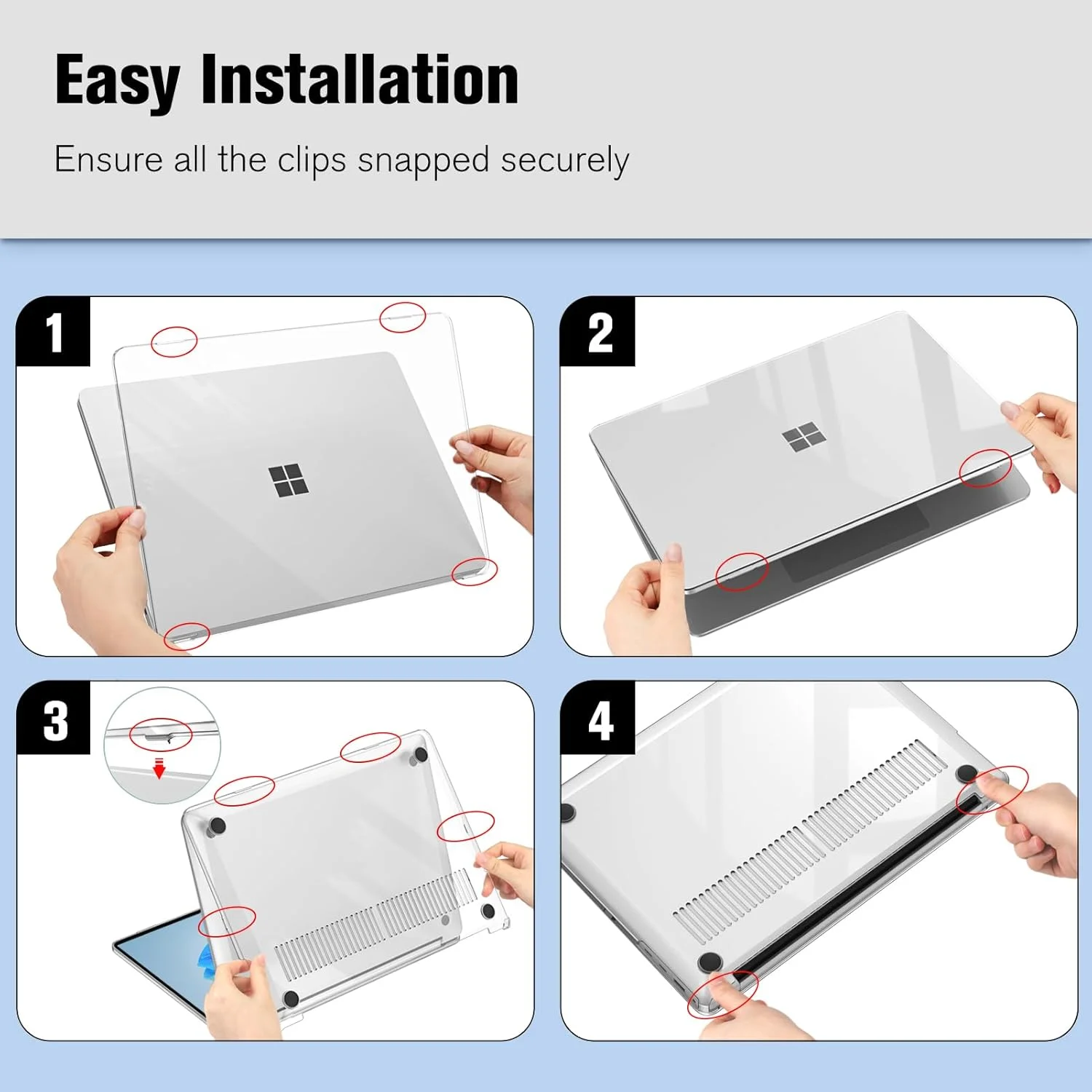 Easy Installation

Ensure all the clips snapped securely

1

2

3

4