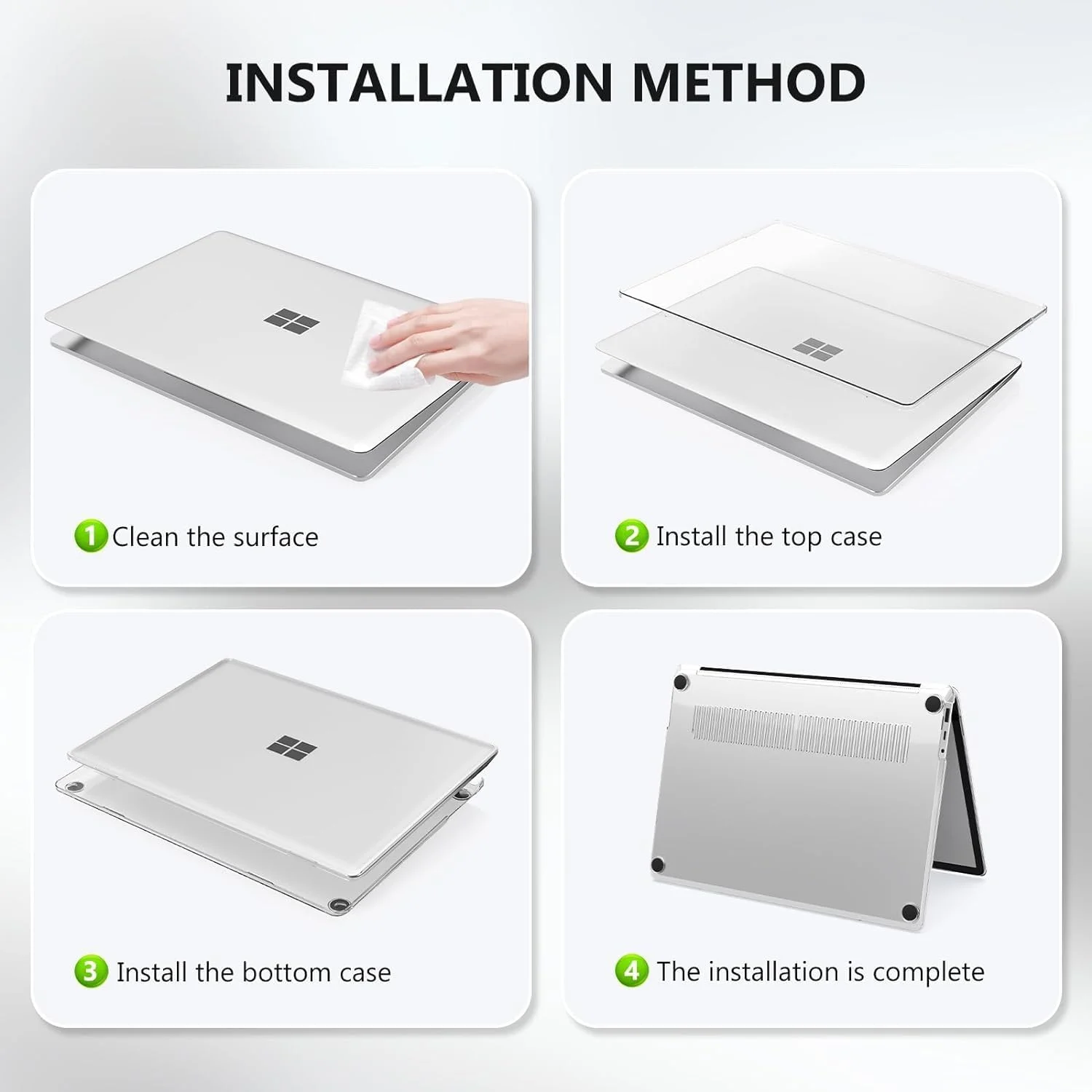 INSTALLATION METHOD

1 Clean the surface

2 Install the top case

3 Install the bottom case

4 The installation is complete