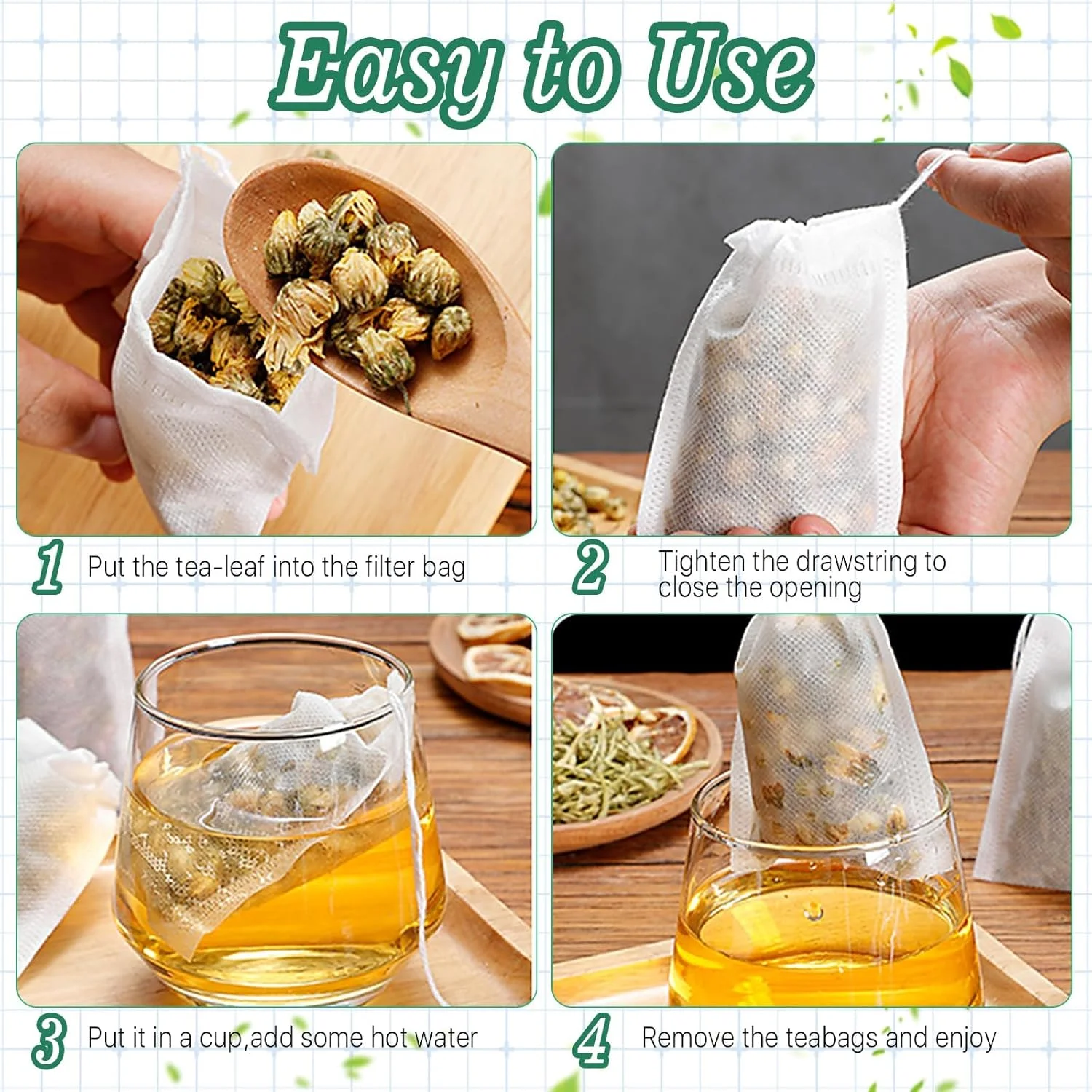 Easy to Use

1 Put the tea-leaf into the filter bag

2 Tighten the drawstring to close the opening

3 Put it in a cup,add some hot water

4 Remove the teabags and enjoy