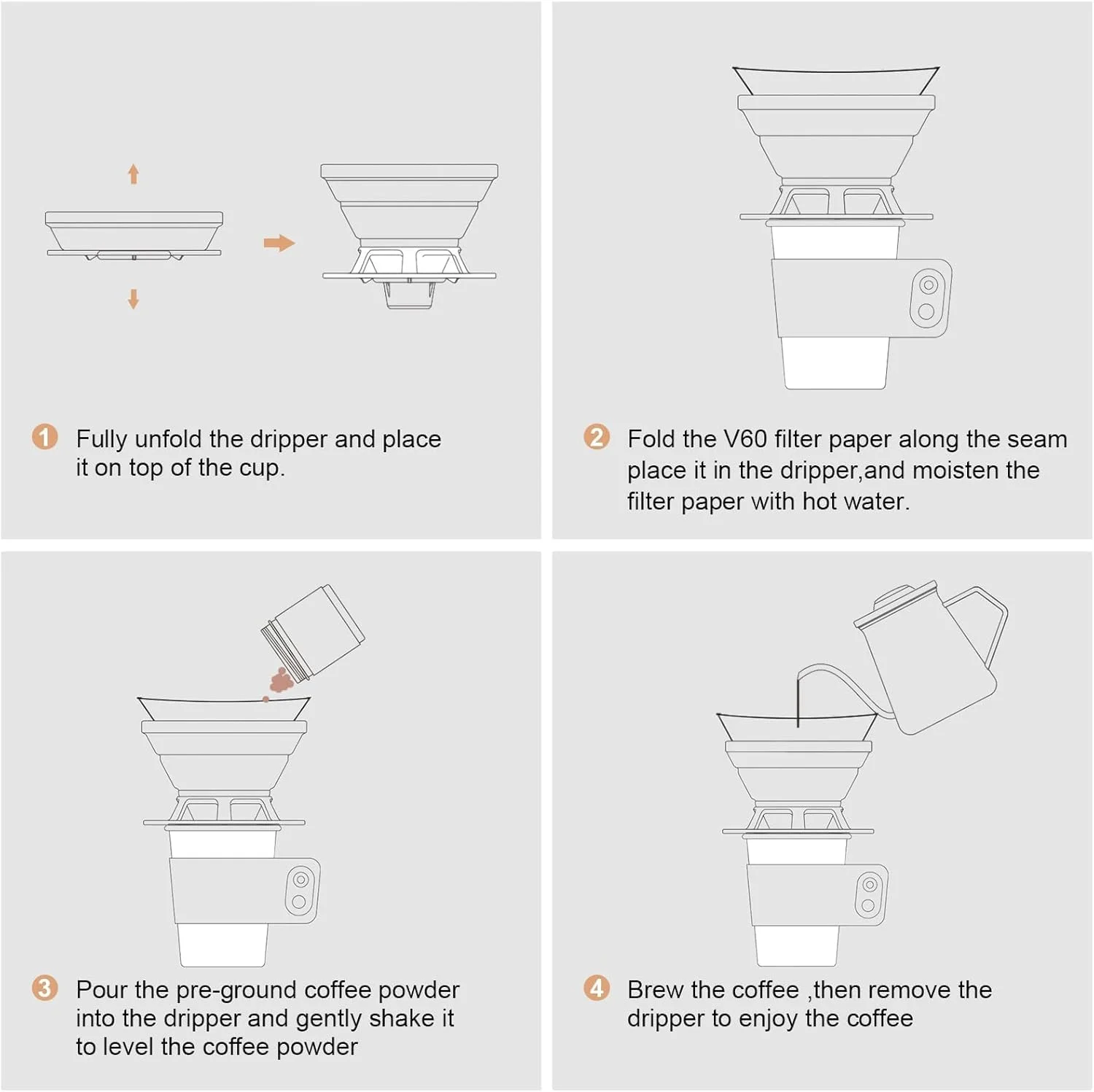 1 Fully unfold the dripper and place it on top of the cup.

2 Fold the V60 filter paper along the seam place it in the dripper,and moisten the filter paper with hot water.

3 Pour the pre-ground coffee powder into the dripper and gently shake it to level the coffee powder

4 Brew the coffee ,then remove the dripper to enjoy the coffee