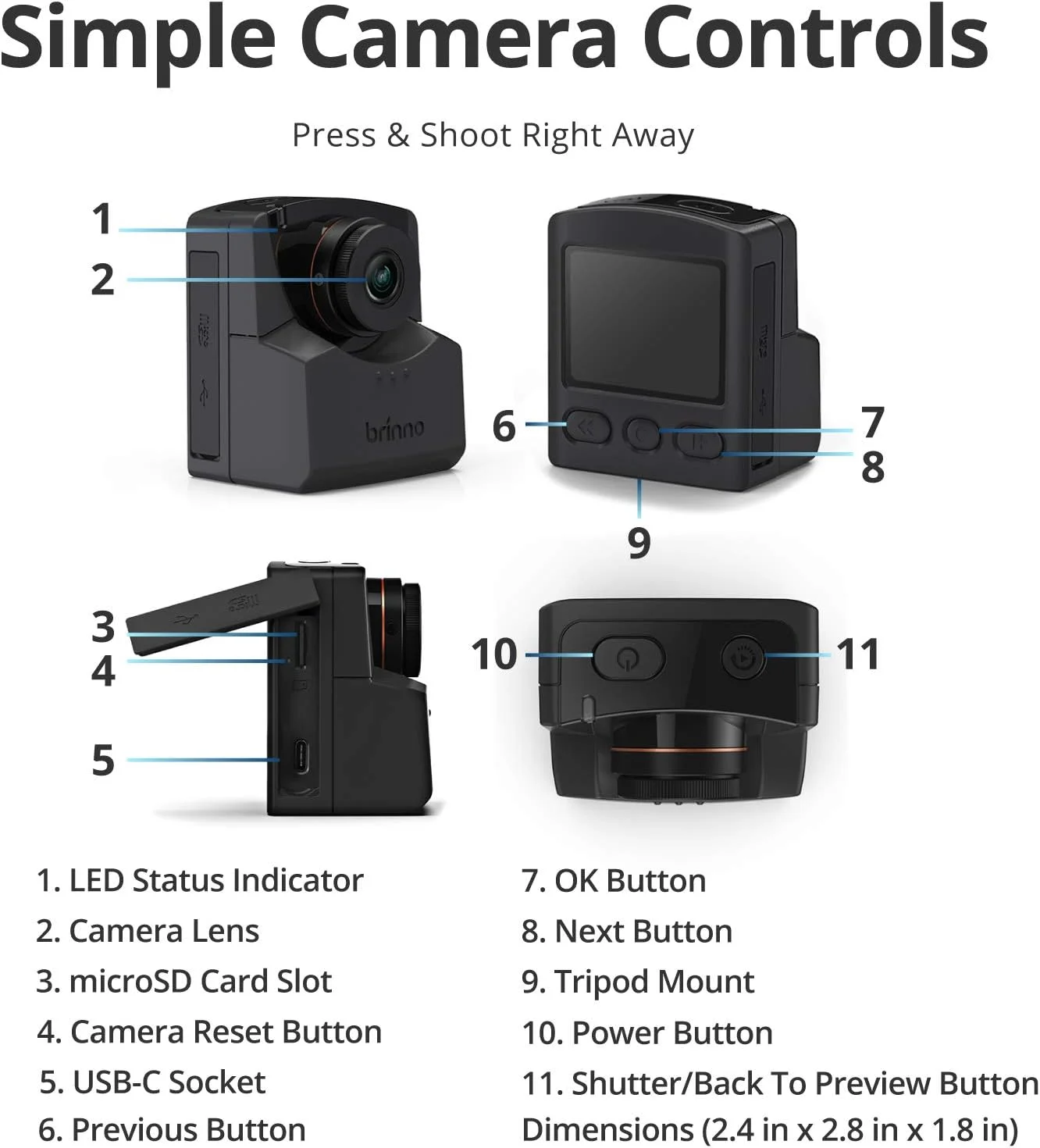 Simple Camera Controls

Press & Shoot Right Away

1
2
brinno
6
7
8
9
3
4
5
10
11

1. LED Status Indicator
2. Camera Lens
3. microSD Card Slot
4. Camera Reset Button
5. USB-C Socket
6. Previous Button

7. OK Button
8. Next Button
9. Tripod Mount
10. Power Button
11. Shutter/Back To Preview Button
Dimensions (2.4 in x 2.8 in x 1.8 in)