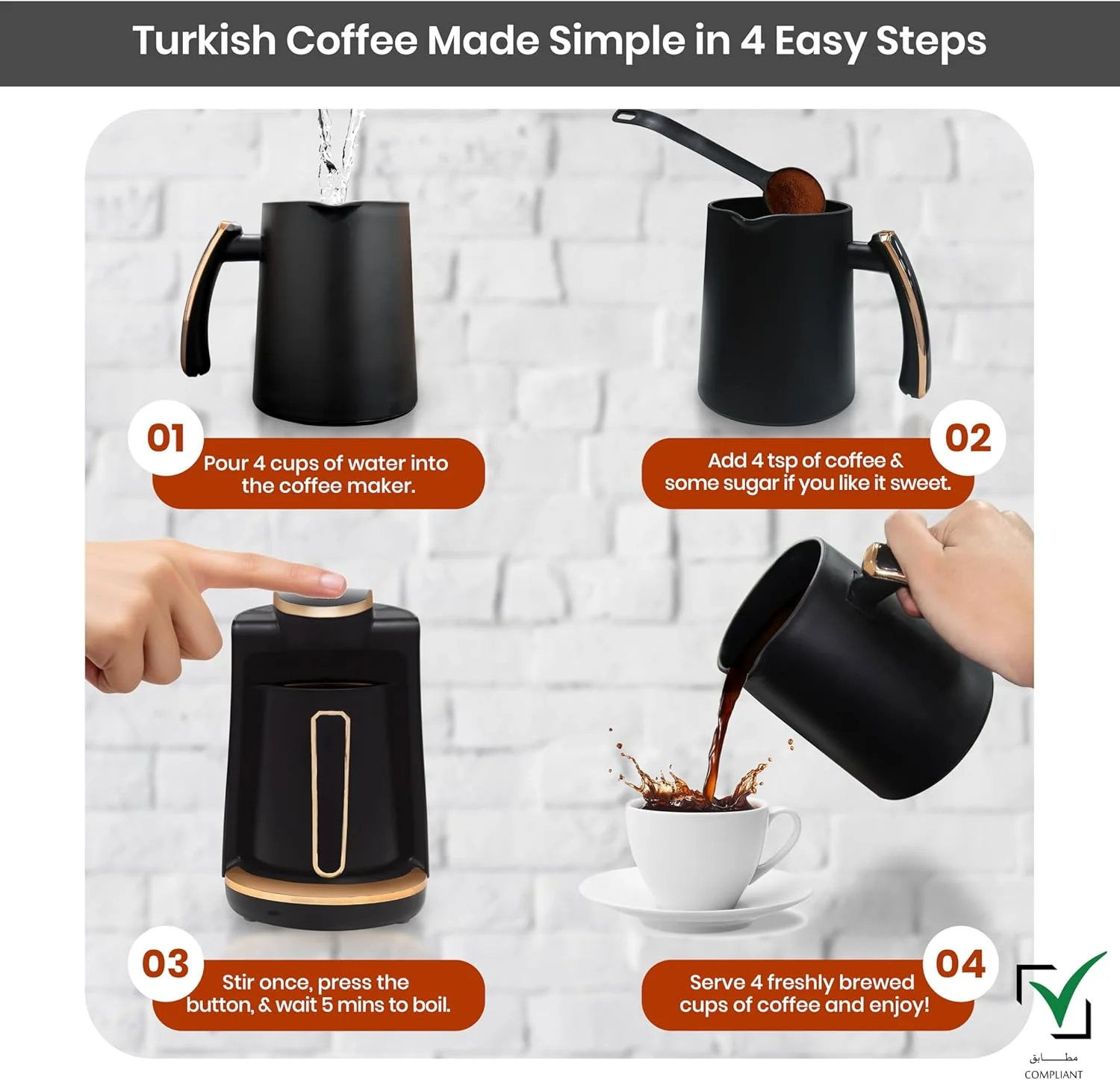 Turkish Coffee Made Simple in 4 Easy Steps

01
Pour 4 cups of water into the coffee maker.

02
Add 4 tsp of coffee & some sugar if you like it sweet.

03
Stir once, press the button, & wait 5 mins to boil.

04
Serve 4 freshly brewed cups of coffee and enjoy!

مطابق
COMPLIANT