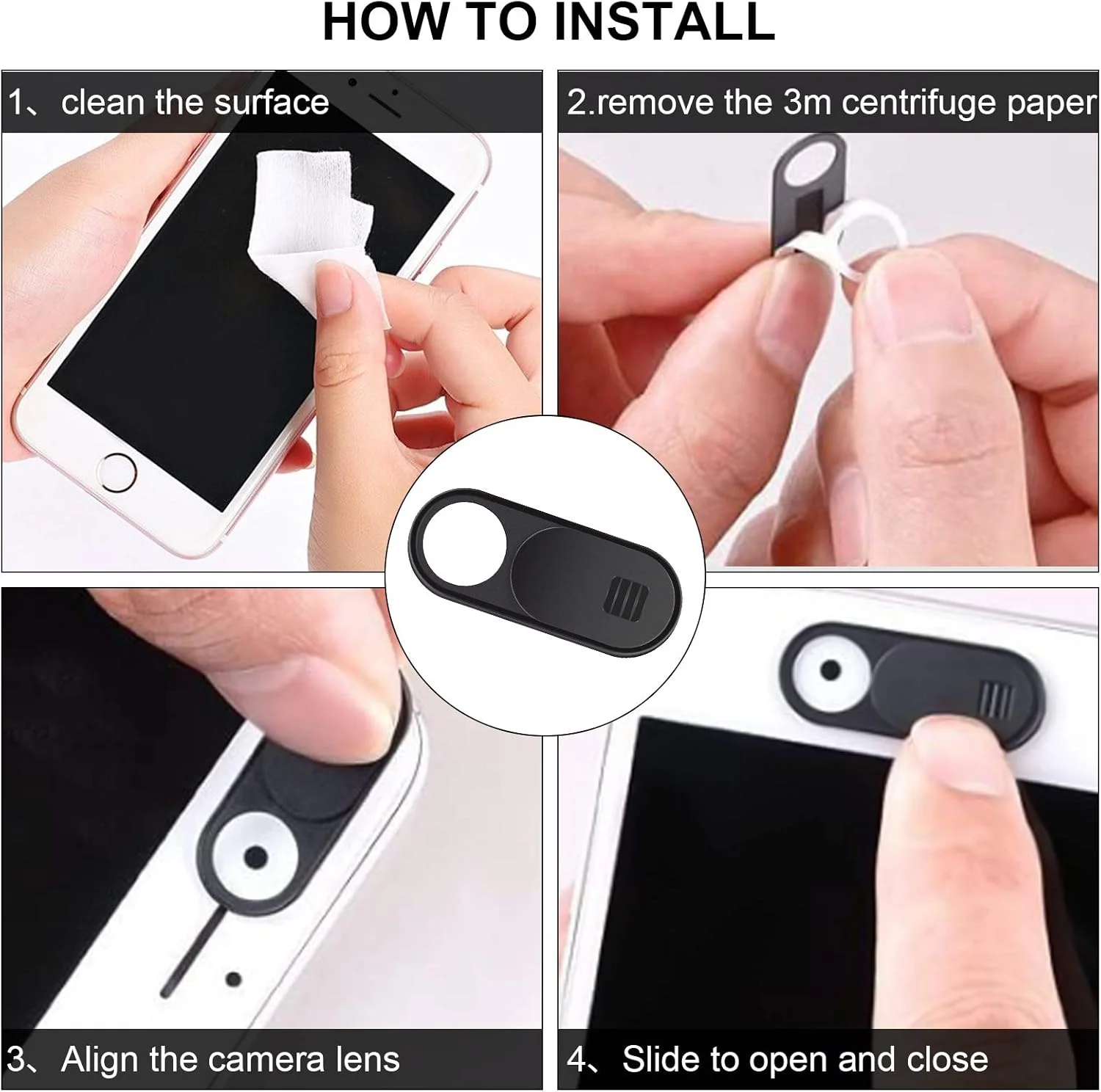 HOW TO INSTALL

1、 clean the surface

2.remove the 3m centrifuge paper

3、 Align the camera lens

4、 Slide to open and close