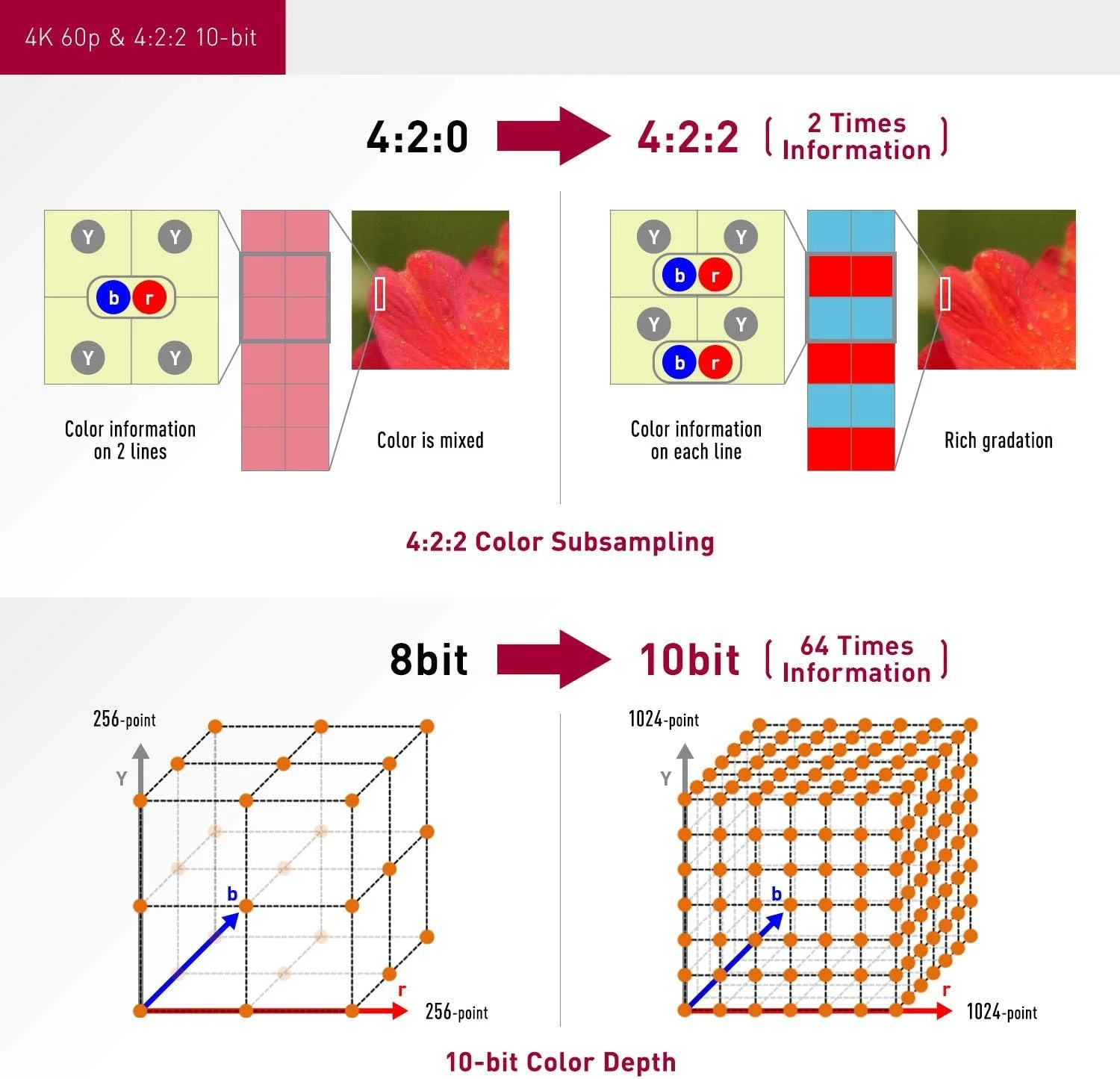 4K 60p & 4:2:2 10-bit

4:2:0 4:2:2 ( 2 Times Information )

Y Y b r Y Y

Color information on 2 lines

Color is mixed

Y Y b r Y Y b r

Color information on each line

Rich gradation

4:2:2 Color Subsampling

8bit 10bit ( 64 Times Information )

256-point

Y

b

r

256-point

1024-point

Y

b

r

1024-point

10-bit Color Depth