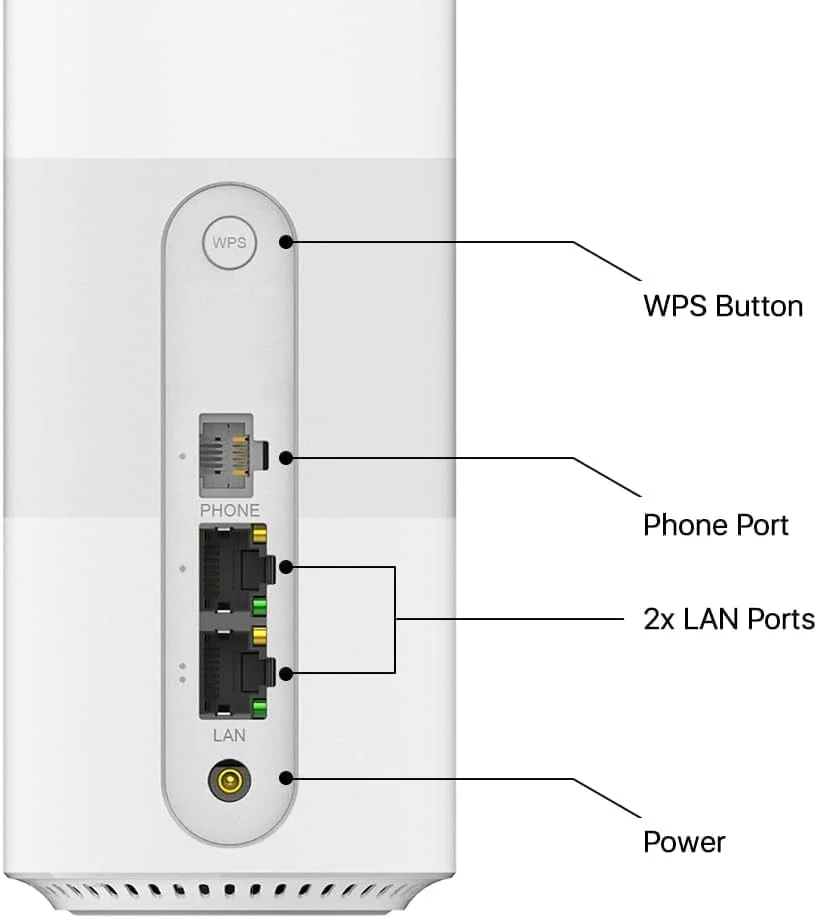 WPS

WPS Button

PHONE

Phone Port

2x LAN Ports

LAN

Power