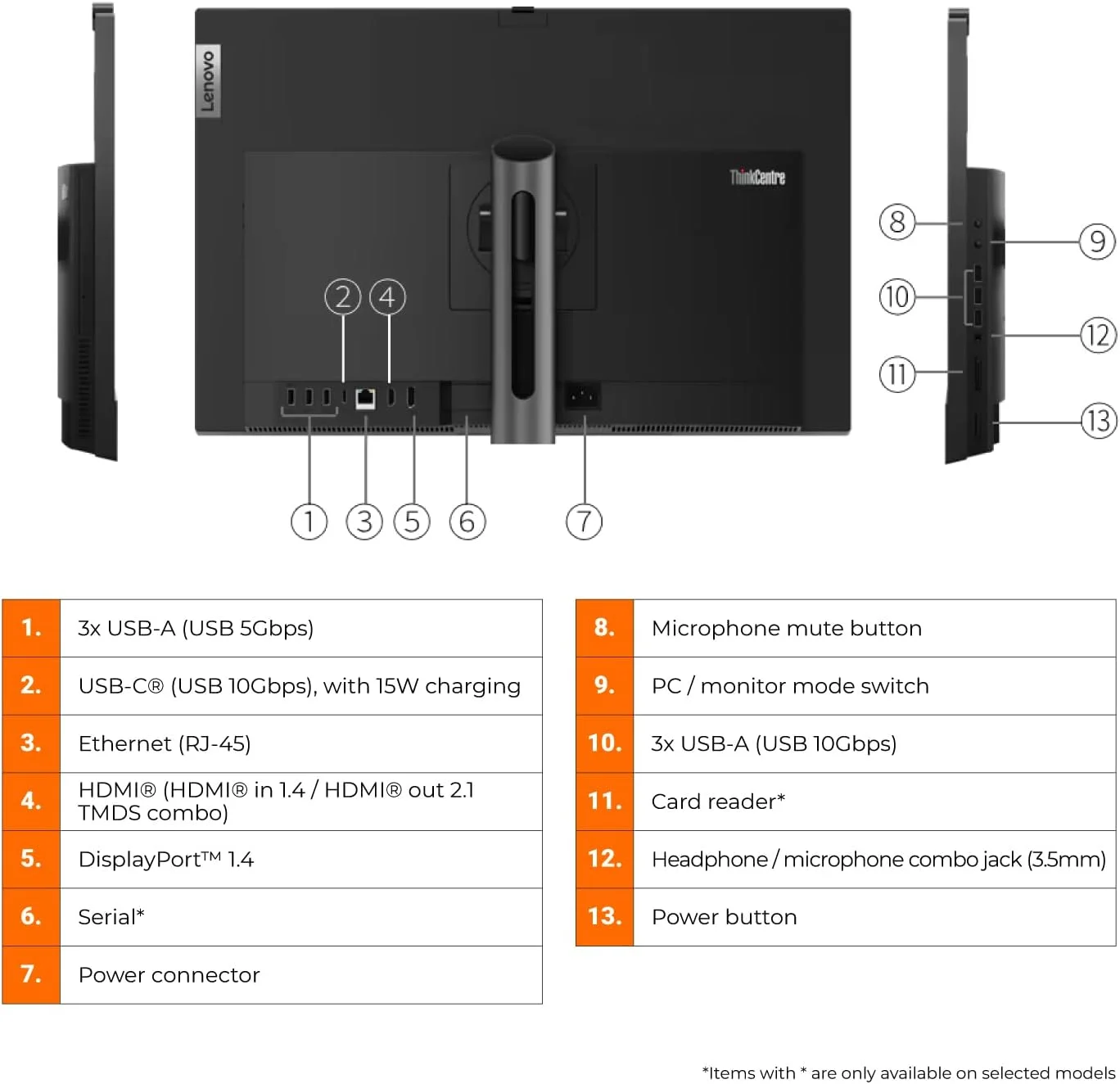 Lenovo

ThinkCentre

2 4

8 9 10 12 11 13

1 3 5 6 7

| 1. | 3x USB-A (USB 5Gbps) |
|---|---|
| 2. | USB-C® (USB 10Gbps), with 15W charging |
| 3. | Ethernet (RJ-45) |
| 4. | HDMI® (HDMI® in 1.4 / HDMI® out 2.1 TMDS combo) |
| 5. | DisplayPort™ 1.4 |
| 6. | Serial* |
| 7. | Power connector |

| 8. | Microphone mute button |
|---|---|
| 9. | PC / monitor mode switch |
| 10. | 3x USB-A (USB 10Gbps) |
| 11. | Card reader* |
| 12. | Headphone / microphone combo jack (3.5mm) |
| 13. | Power button |

*Items with * are only available on selected models