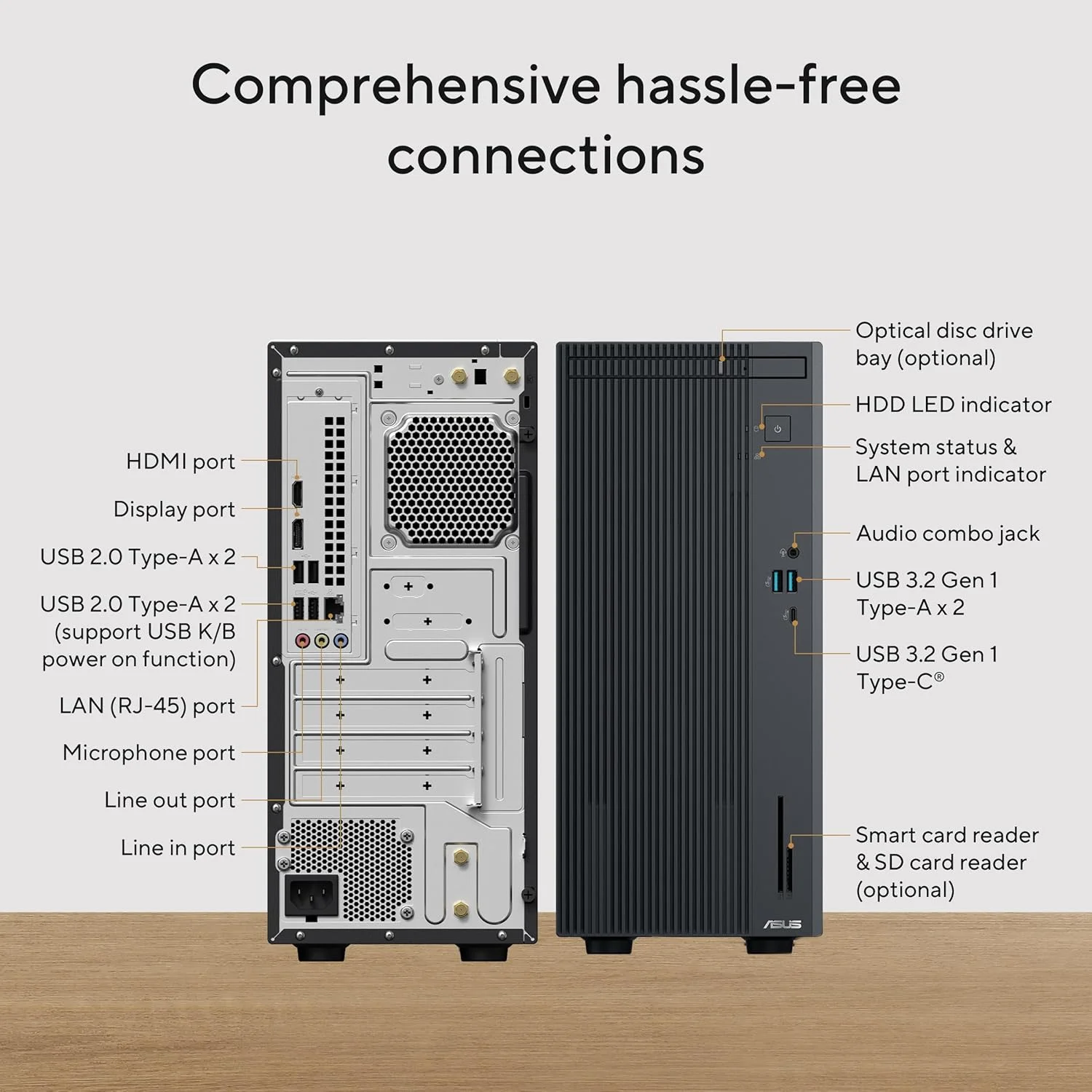 Comprehensive hassle-free connections

HDMI port

Display port

USB 2.0 Type-A x 2

USB 2.0 Type-A x 2 (support USB K/B power on function)

LAN (RJ-45) port

Microphone port

Line out port

Line in port

Optical disc drive bay (optional)

HDD LED indicator

System status & LAN port indicator

Audio combo jack

USB 3.2 Gen 1 Type-A x 2

USB 3.2 Gen 1 Type-C®

Smart card reader & SD card reader (optional)

ASUS