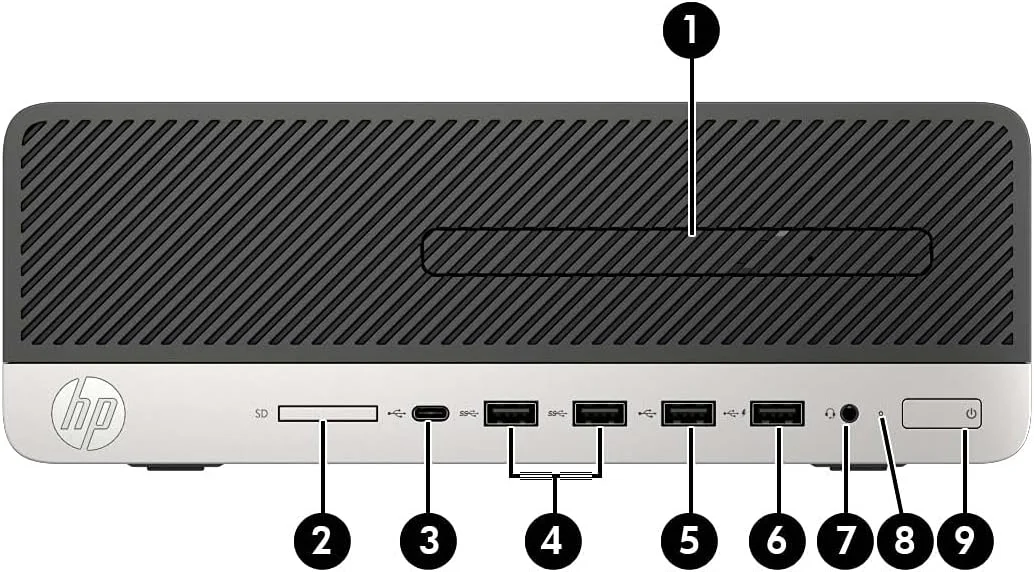 1

hp

SD

SS

SS

2 3 4 5 6 7 8 9