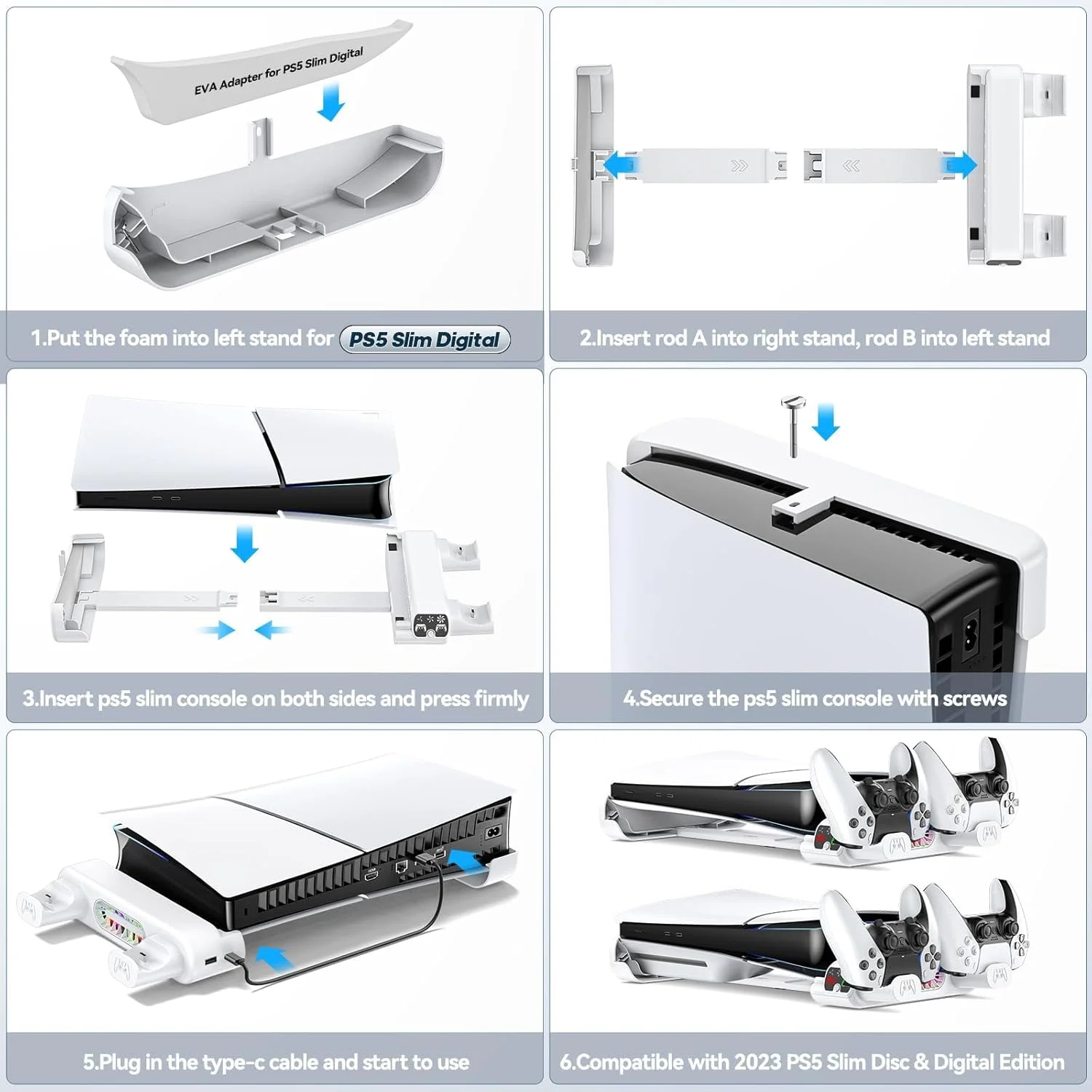 EVA Adapter for PS5 Slim Digital

1.Put the foam into left stand for PS5 Slim Digital

2.Insert rod A into right stand, rod B into left stand

3.Insert ps5 slim console on both sides and press firmly

4.Secure the ps5 slim console with screws

5.Plug in the type-c cable and start to use

6.Compatible with 2023 PS5 Slim Disc & Digital Edition